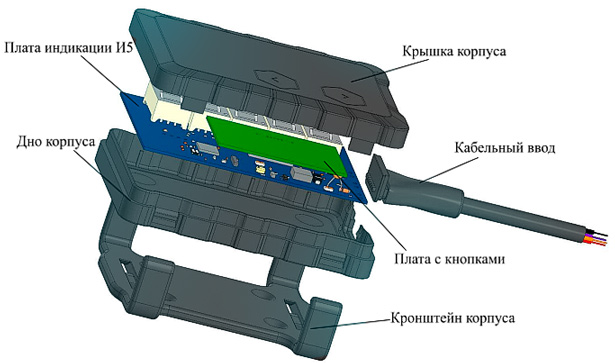 Плата индикации И5
Крышка корпуса
Дно корпуса
Кабельный ввод
Плата с кнопками
Кронштейн корпуса