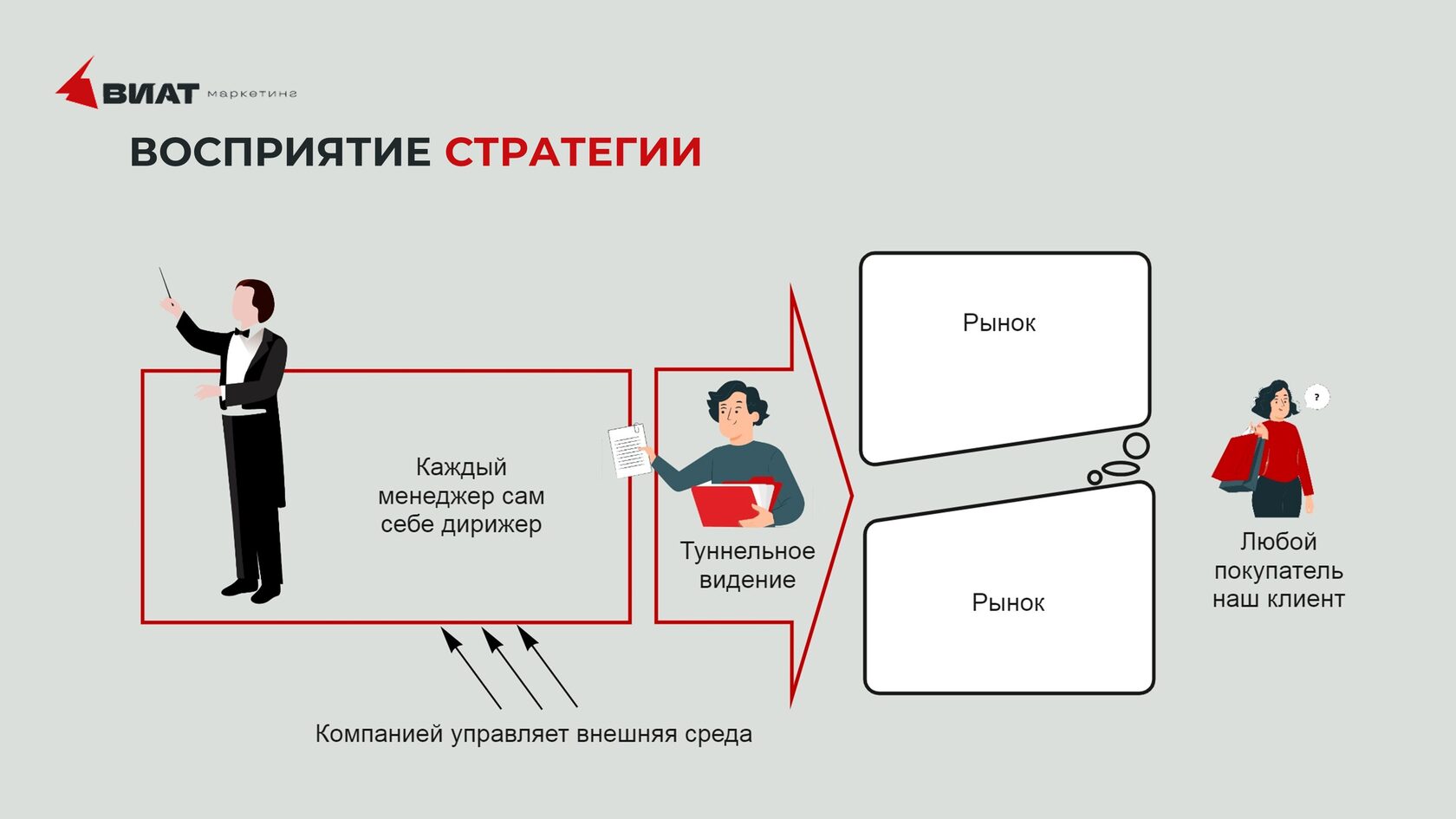 ВИАТ маркетинг

ВОСПРИЯТИЕ СТРАТЕГИИ

Каждый менеджер сам себе дирижер

Туннельное видение

Рынок

Рынок

?

Любой покупатель наш клиент

Компанией управляет внешняя среда