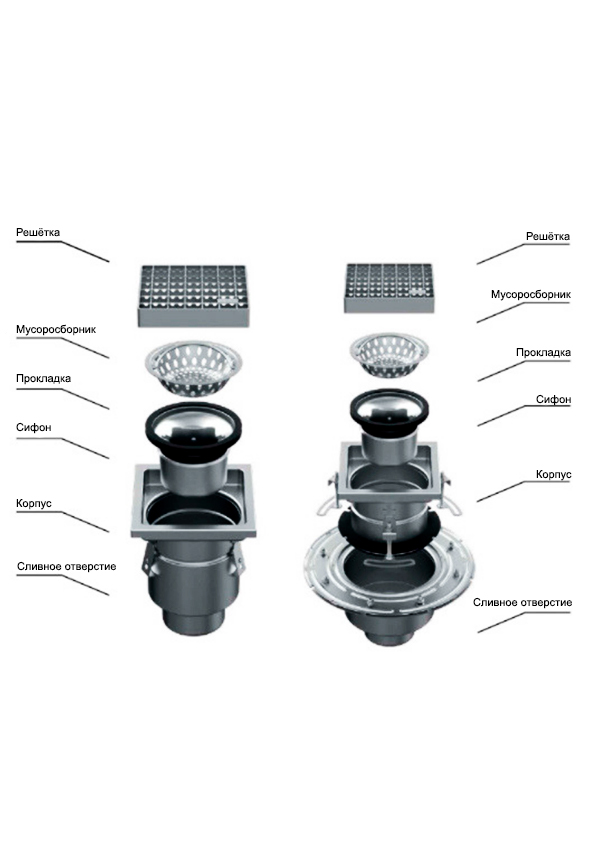 Решётка
Мусоросборник
Прокладка
Сифон
Корпус
Сливное отверстие

Решётка
Мусоросборник
Прокладка
Сифон
Корпус
Сливное отверстие