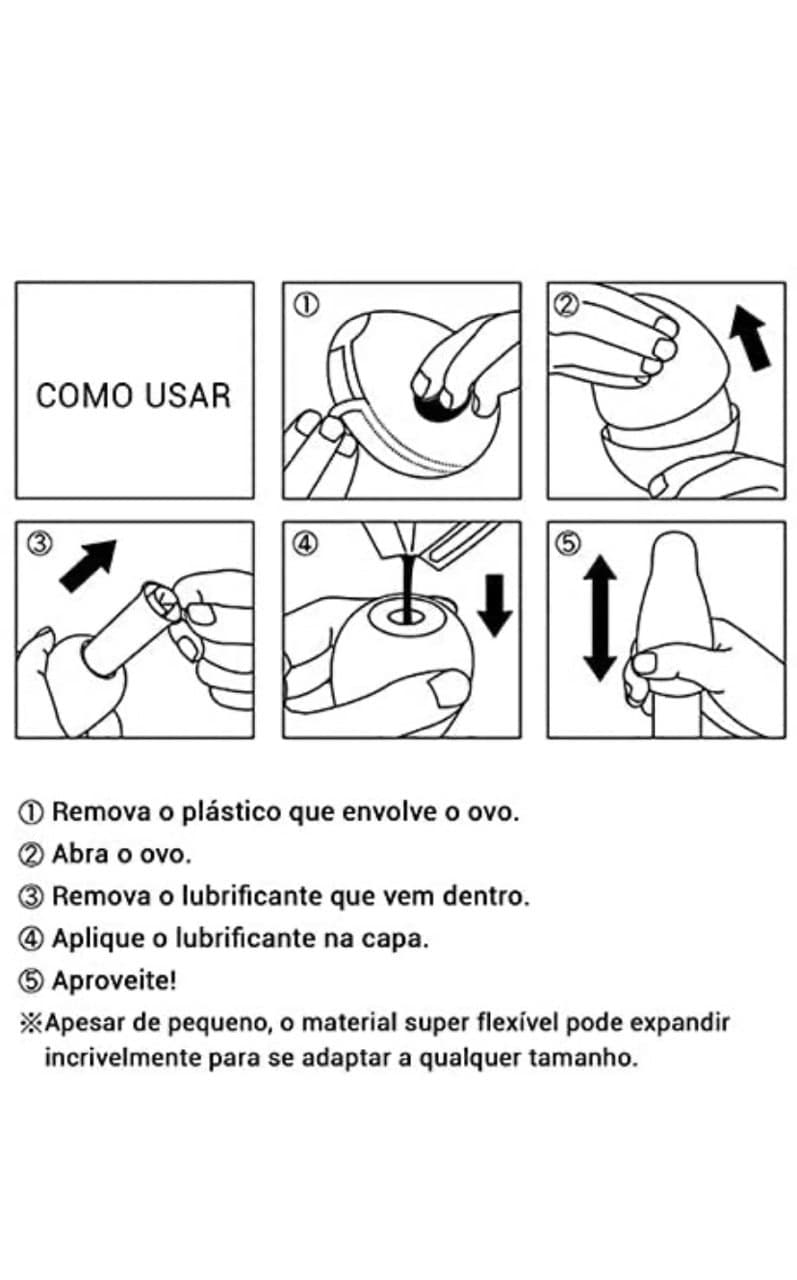 COMO USAR

①

②

③

④

⑤

① Remova o plástico que envolve o ovo.
② Abra o ovo.
③ Remova o lubrificante que vem dentro.
④ Aplique o lubrificante na capa.
⑤ Aproveite!
※Apesar de pequeno, o material super flexível pode expandir incrivelmente para se adaptar a qualquer tamanho.