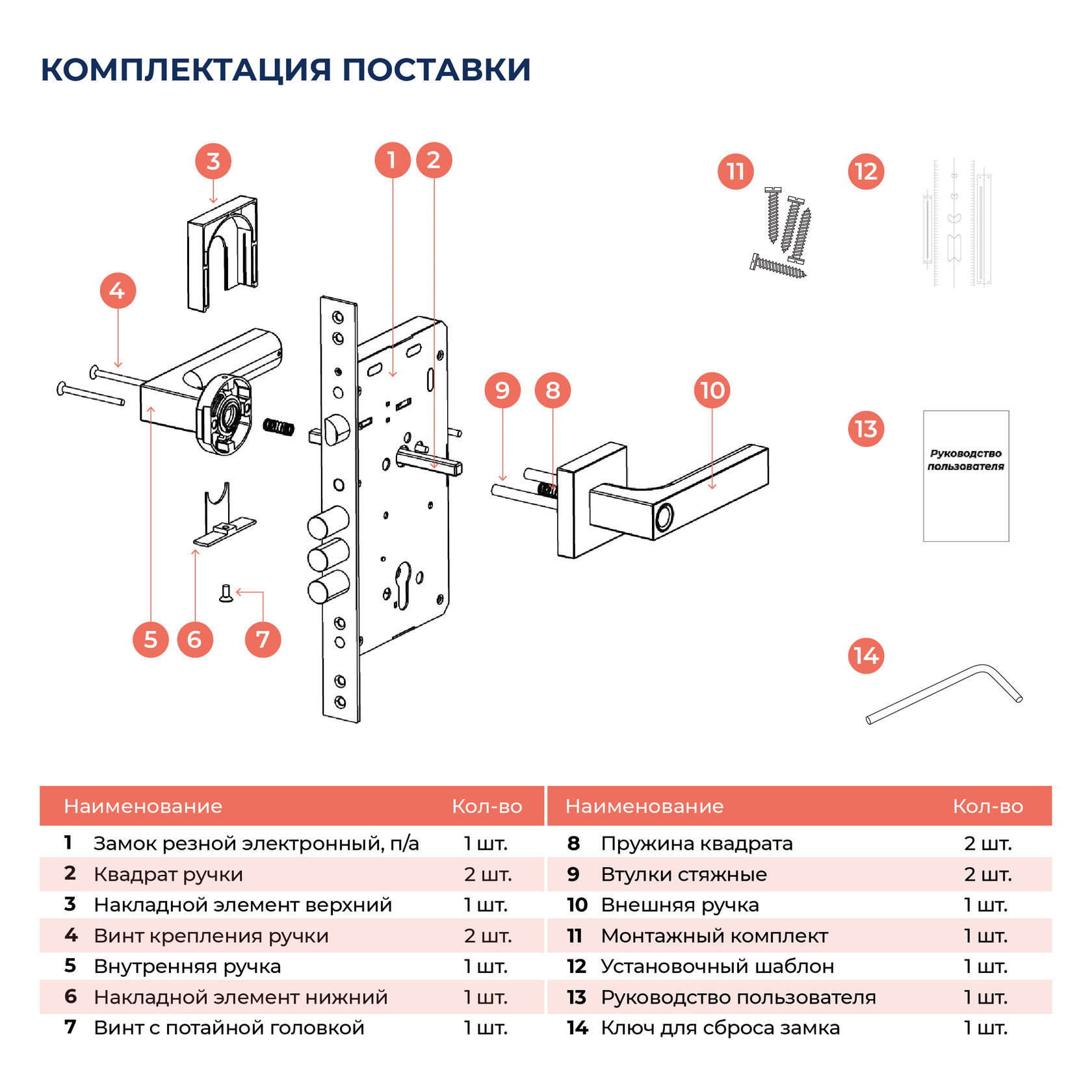 КОМПЛЕКТАЦИЯ ПОСТАВКИ

3

1 2

11 12

4

9 8 10

13

Руководство пользователя

5 6 7

14

| | Наименование | Кол-во |
|---|---|---|
| 1 | Замок резной электронный, п/а | 1 шт. |
| 2 | Квадрат ручки | 2 шт. |
| 3 | Накладной элемент верхний | 1 шт. |
| 4 | Винт крепления ручки | 2 шт. |
| 5 | Внутренняя ручка | 1 шт. |
| 6 | Накладной элемент нижний | 1 шт. |
| 7 | Винт с потайной головкой | 1 шт. |

| | Наименование | Кол-во |
|---|---|---|
| 8 | Пружина квадрата | 2 шт. |
| 9 | Втулки стяжные | 2 шт. |
| 10 | Внешняя ручка | 1 шт. |
| 11 | Монтажный комплект | 1 шт. |
| 12 | Установочный шаблон | 1 шт. |
| 13 | Руководство пользователя | 1 шт. |
| 14 | Ключ для сброса замка | 1 шт. |