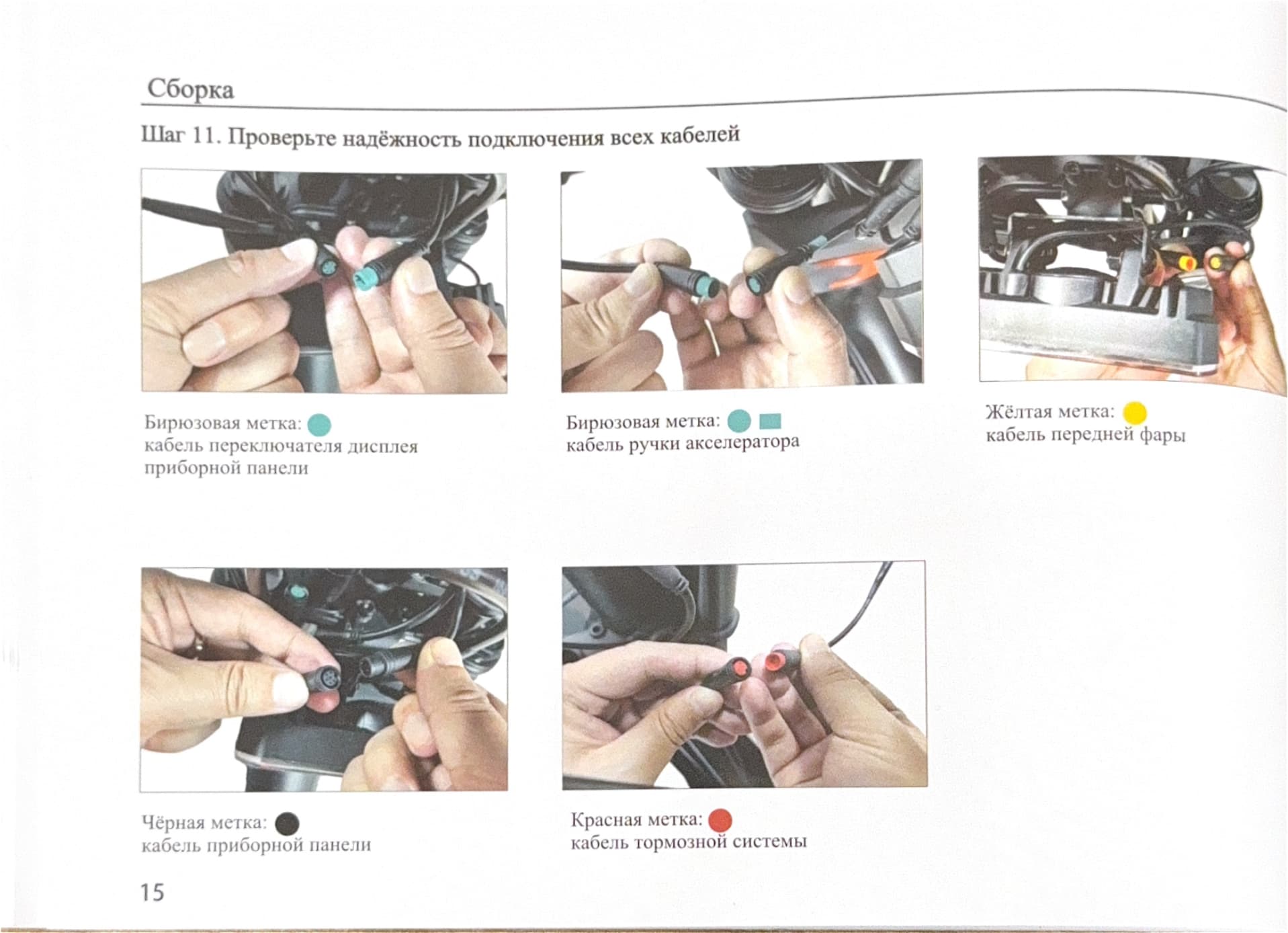 Сборка

Шаг 11. Проверьте надёжность подключения всех кабелей

Бирюзовая метка:
кабель переключателя дисплея приборной панели

Бирюзовая метка:
кабель ручки акселератора

Жёлтая метка:
кабель передней фары

Чёрная метка:
кабель приборной панели

Красная метка:
кабель тормозной системы

15