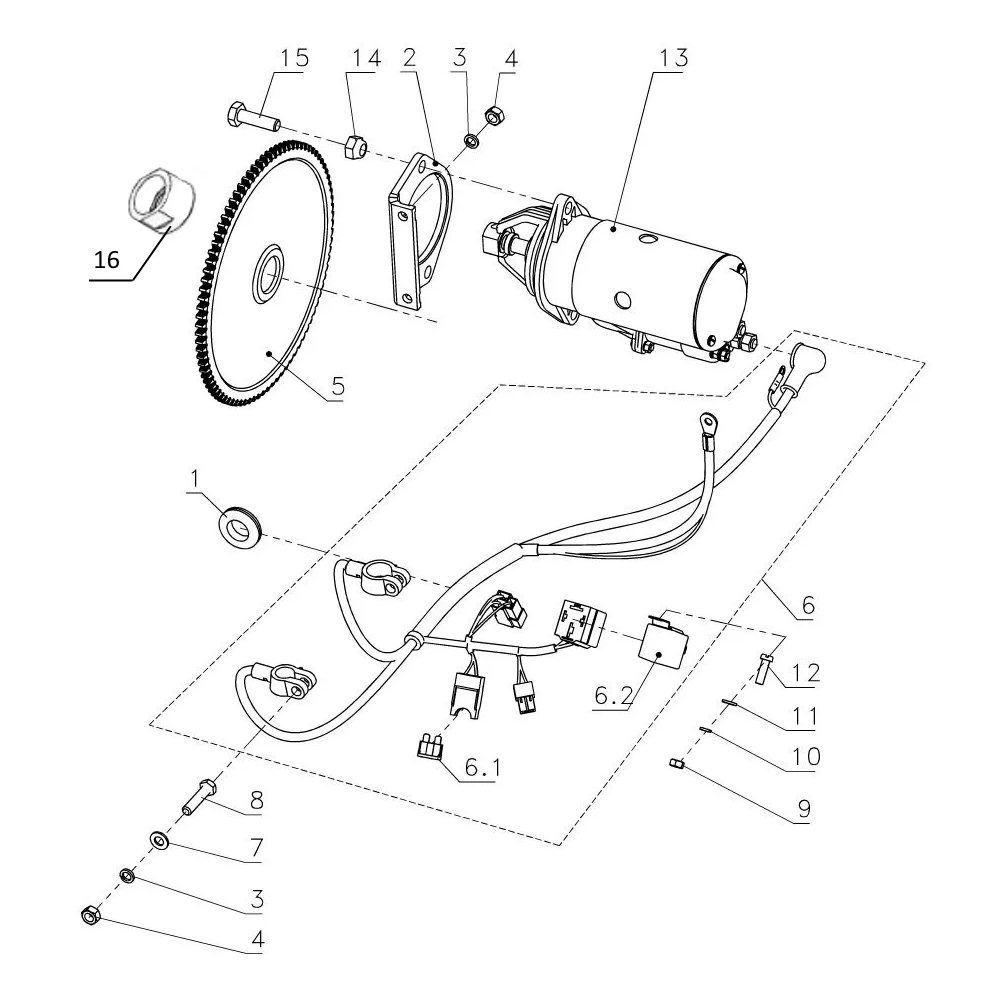 15
14
2
3
4
13
16
5
1
6
6.2
12
11
10
9
6.1
8
7
3
4