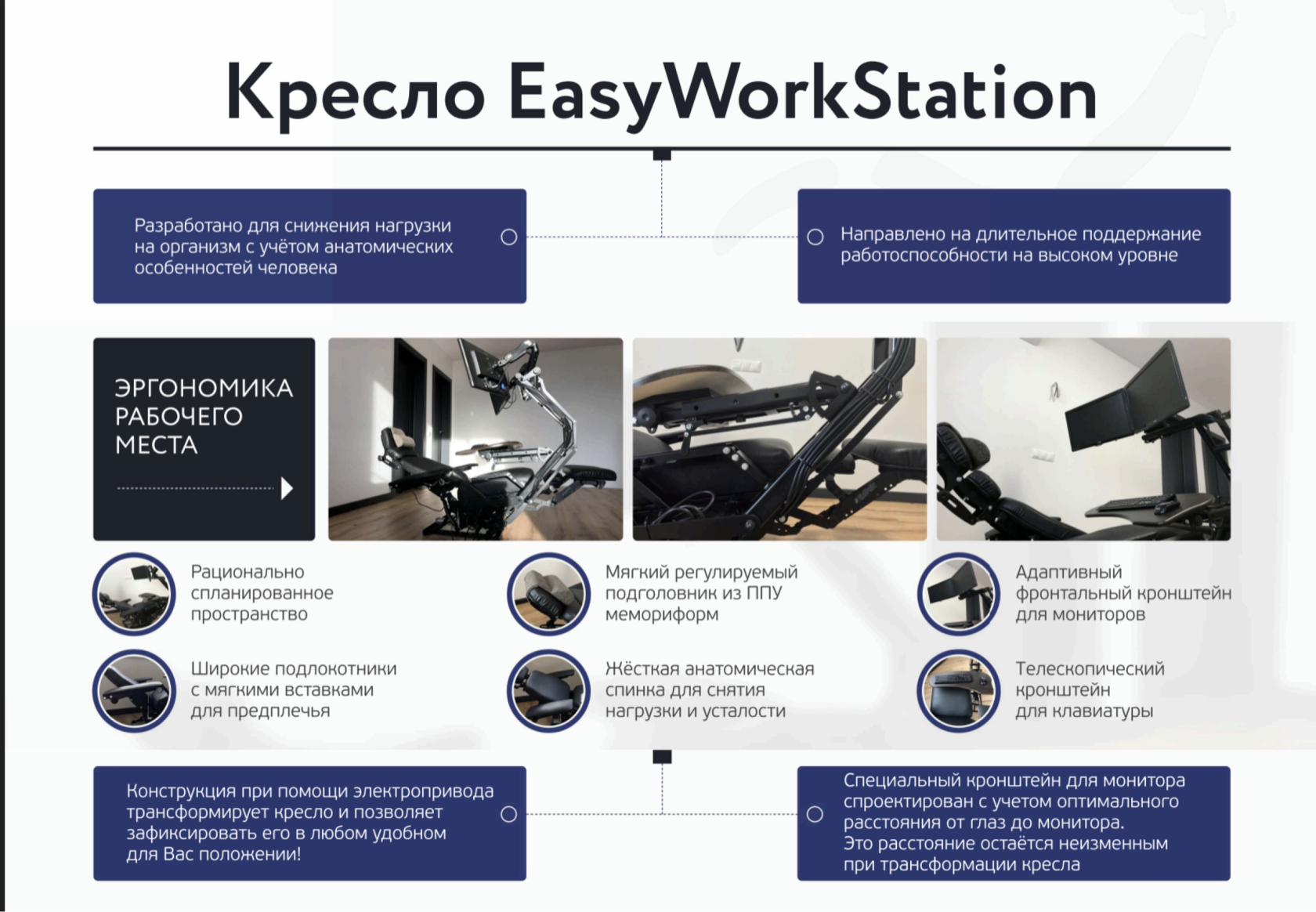 Кресло EasyWorkStation

Разработано для снижения нагрузки на организм с учётом анатомических особенностей человека

Направлено на длительное поддержание работоспособности на высоком уровне

ЭРГОНОМИКА РАБОЧЕГО МЕСТА

Рационально спланированное пространство

Мягкий регулируемый подголовник из ППУ мемориформ

Адаптивный фронтальный кронштейн для мониторов

Широкие подлокотники с мягкими вставками для предплечья

Жёсткая анатомическая спинка для снятия нагрузки и усталости

Телескопический кронштейн для клавиатуры

Конструкция при помощи электропривода трансформирует кресло и позволяет зафиксировать его в любом удобном для Вас положении!

Специальный кронштейн для монитора спроектирован с учетом оптимального расстояния от глаз до монитора. Это расстояние остаётся неизменным при трансформации кресла