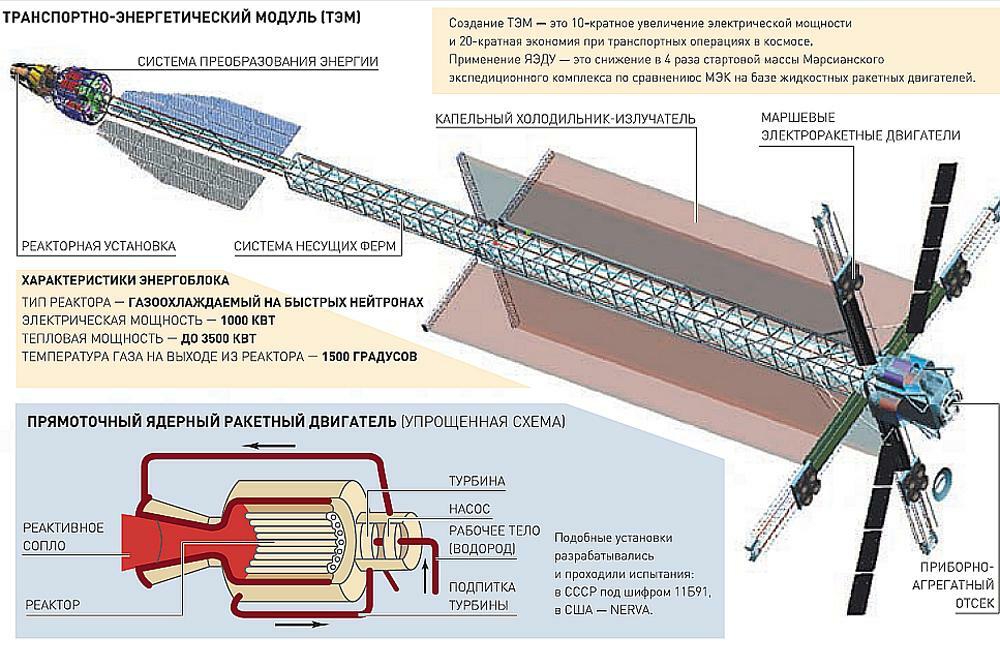 ТРАНСПОРТНО-ЭНЕРГЕТИЧЕСКИЙ МОДУЛЬ (ТЭМ)

Создание ТЭМ — это 10-кратное увеличение электрической мощности и 20-кратная экономия при транспортных операциях в космосе. Применение ЯЭДУ — это снижение в 4 раза стартовой массы Марсианского экспедиционного комплекса по сравнениюс МЭК на базе жидкостных ракетных двигателей.

СИСТЕМА ПРЕОБРАЗОВАНИЯ ЭНЕРГИИ

КАПЕЛЬНЫЙ ХОЛОДИЛЬНИК-ИЗЛУЧАТЕЛЬ

МАРШЕВЫЕ ЭЛЕКТРОРАКЕТНЫЕ ДВИГАТЕЛИ

РЕАКТОРНАЯ УСТАНОВКА

СИСТЕМА НЕСУЩИХ ФЕРМ

ХАРАКТЕРИСТИКИ ЭНЕРГОБЛОКА
ТИП РЕАКТОРА — ГАЗООХЛАЖДАЕМЫЙ НА БЫСТРЫХ НЕЙТРОНАХ
ЭЛЕКТРИЧЕСКАЯ МОЩНОСТЬ — 1000 КВТ
ТЕПЛОВАЯ МОЩНОСТЬ — ДО 3500 КВТ
ТЕМПЕРАТУРА ГАЗА НА ВЫХОДЕ ИЗ РЕАКТОРА — 1500 ГРАДУСОВ

ПРЯМОТОЧНЫЙ ЯДЕРНЫЙ РАКЕТНЫЙ ДВИГАТЕЛЬ (УПРОЩЕННАЯ СХЕМА)

РЕАКТИВНОЕ СОПЛО

РЕАКТОР

ТУРБИНА

НАСОС

РАБОЧЕЕ ТЕЛО (ВОДОРОД)

ПОДПИТКА ТУРБИНЫ

Подобные установки разрабатывались и проходили испытания: в СССР под шифром 11Б91, в США — NERVA.

ПРИБОРНО-АГРЕГАТНЫЙ ОТСЕК