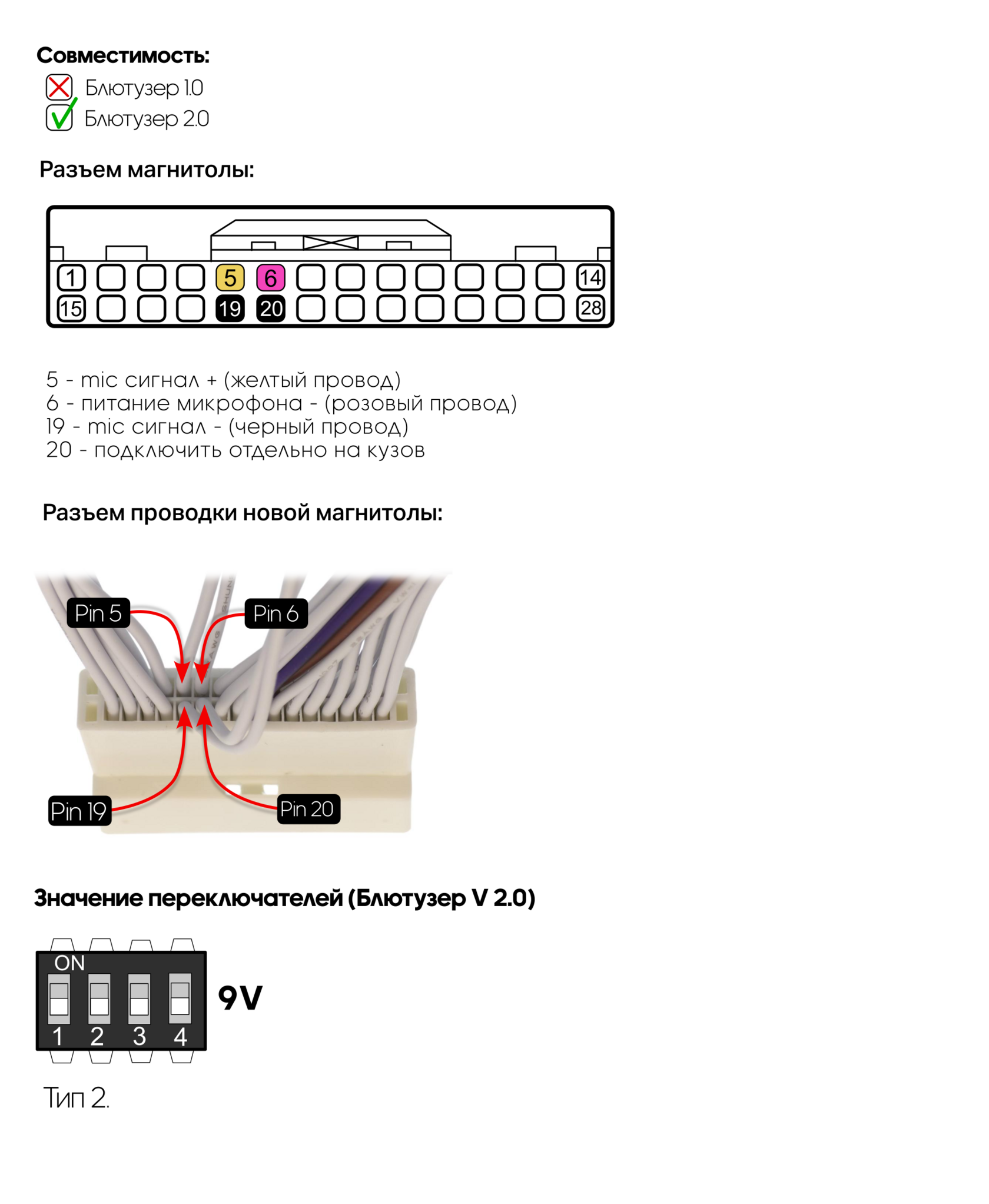 Совместимость:

Блютузер 1.0

Блютузер 2.0

Разъем магнитолы:

1 5 6 14
15 19 20 28

5 - mic сигнал + (желтый провод)
6 - питание микрофона - (розовый провод)
19 - mic сигнал - (черный провод)
20 - подключить отдельно на кузов

Разъем проводки новой магнитолы:

Pin 5
Pin 6
Pin 19
Pin 20

Значение переключателей (Блютузер V 2.0)

ON
1 2 3 4
9V

Тип 2.