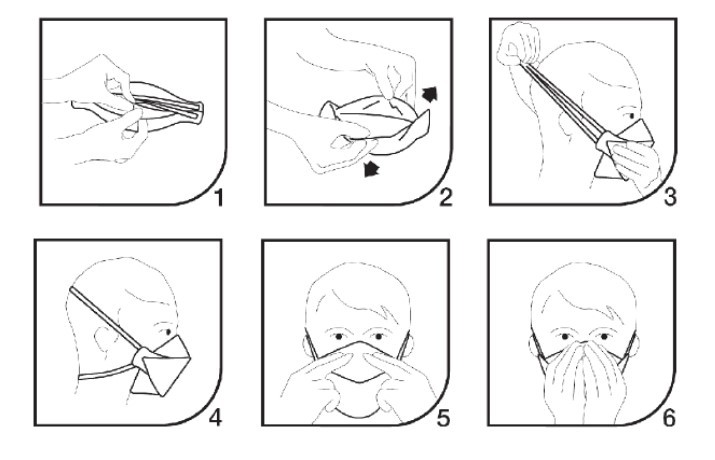 1

2

3

4

5

6