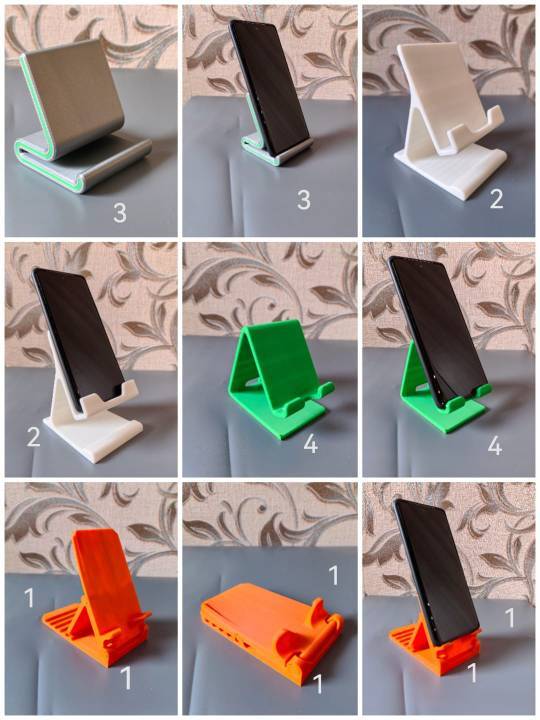 3
3
2
2
4
4
1
1
1
1
1
1