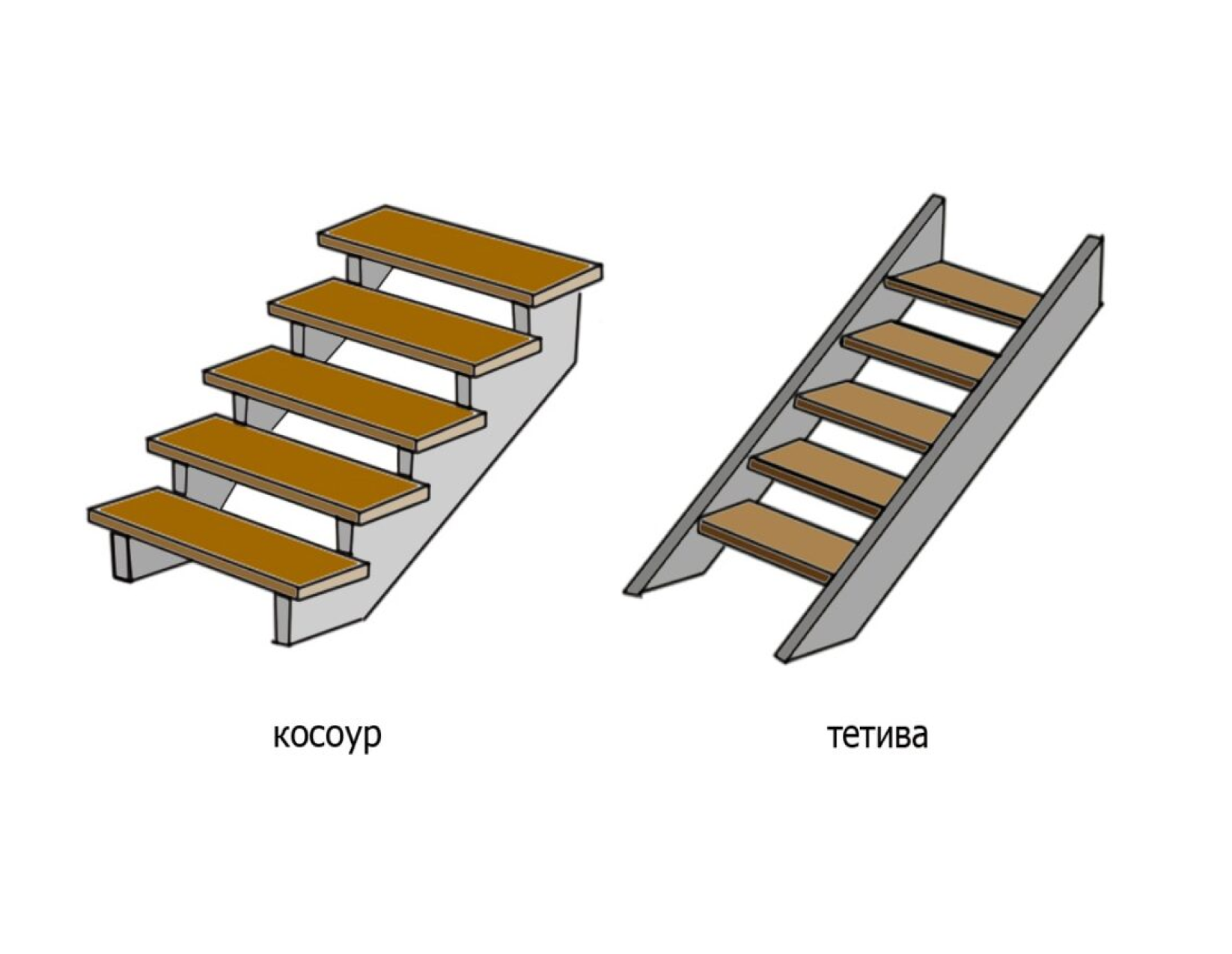 косоур

тетива