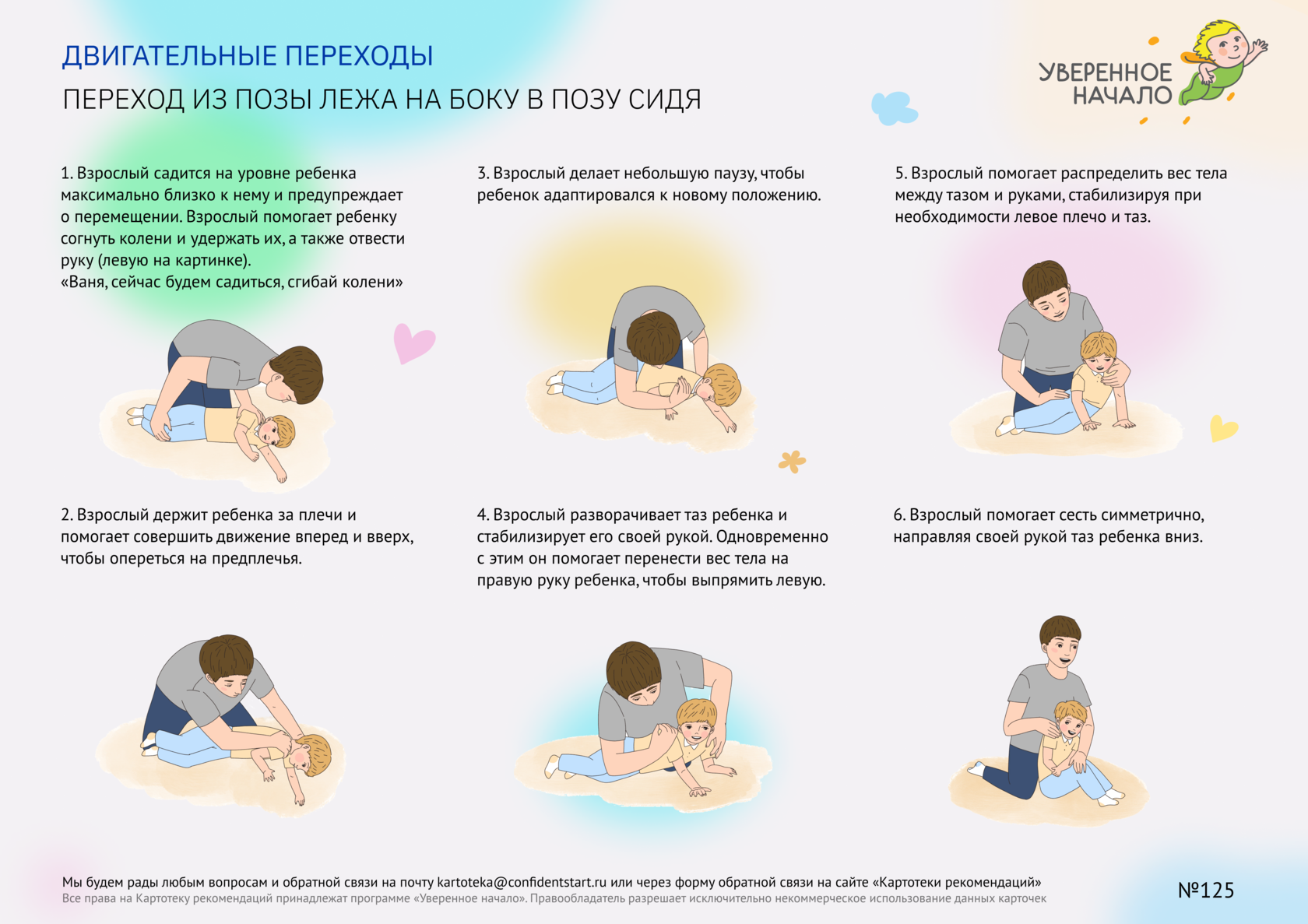 ДВИГАТЕЛЬНЫЕ ПЕРЕХОДЫ

ПЕРЕХОД ИЗ ПОЗЫ ЛЕЖА НА БОКУ В ПОЗУ СИДЯ

УВЕРЕННОЕ НАЧАЛО

1. Взрослый садится на уровне ребенка максимально близко к нему и предупреждает о перемещении. Взрослый помогает ребенку согнуть колени и удержать их, а также отвести руку (левую на картинке).
«Ваня, сейчас будем садиться, сгибай колени»

2. Взрослый держит ребенка за плечи и помогает совершить движение вперед и вверх, чтобы опереться на предплечья.

3. Взрослый делает небольшую паузу, чтобы ребенок адаптировался к новому положению.

4. Взрослый разворачивает таз ребенка и стабилизирует его своей рукой. Одновременно с этим он помогает перенести вес тела на правую руку ребенка, чтобы выпрямить левую.

5. Взрослый помогает распределить вес тела между тазом и руками, стабилизируя при необходимости левое плечо и таз.

6. Взрослый помогает сесть симметрично, направляя своей рукой таз ребенка вниз.

Мы будем рады любым вопросам и обратной связи на почту kartoteka@confidentstart.ru или через форму обратной связи на сайте «Картотеки рекомендаций»
Все права на Картотеку рекомендаций принадлежат программе «Уверенное начало». Правообладатель разрешает исключительно некоммерческое использование данных карточек

№125