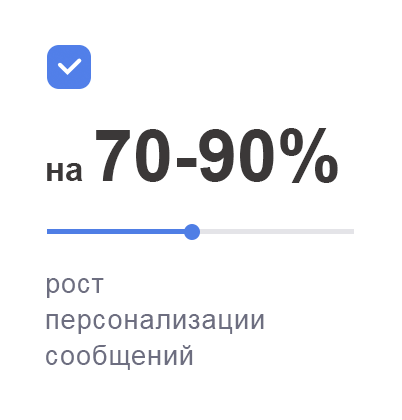 ☑

на 70-90%

рост персонализации сообщений