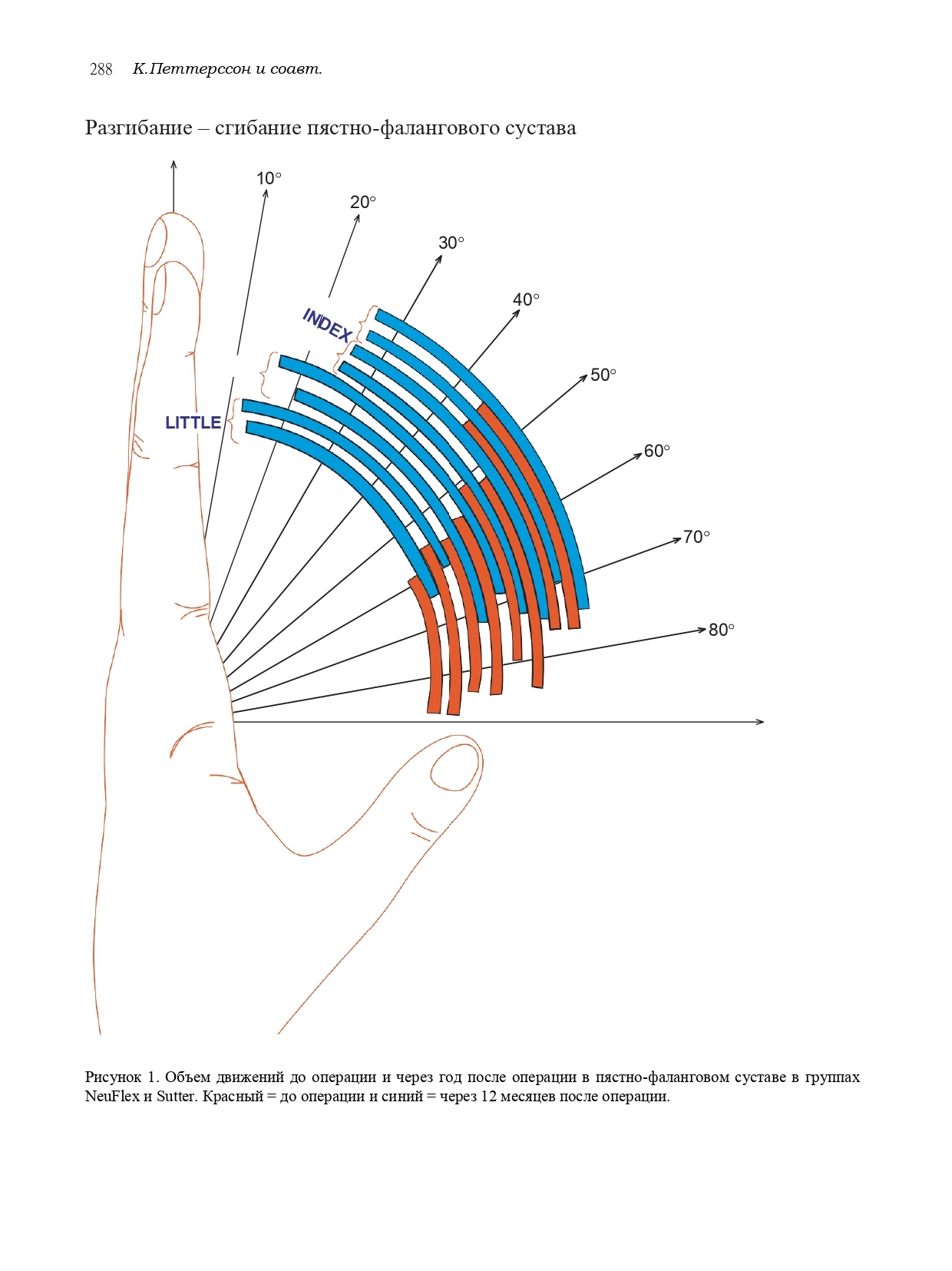 288 К.Петтерссон и соавт.

Разгибание – сгибание пястно-фалангового сустава

10°
20°
30°
40°
50°
60°
70°
80°
INDEX
LITTLE

Рисунок 1. Объем движений до операции и через год после операции в пястно-фаланговом суставе в группах NeuFlex и Sutter. Красный = до операции и синий = через 12 месяцев после операции.