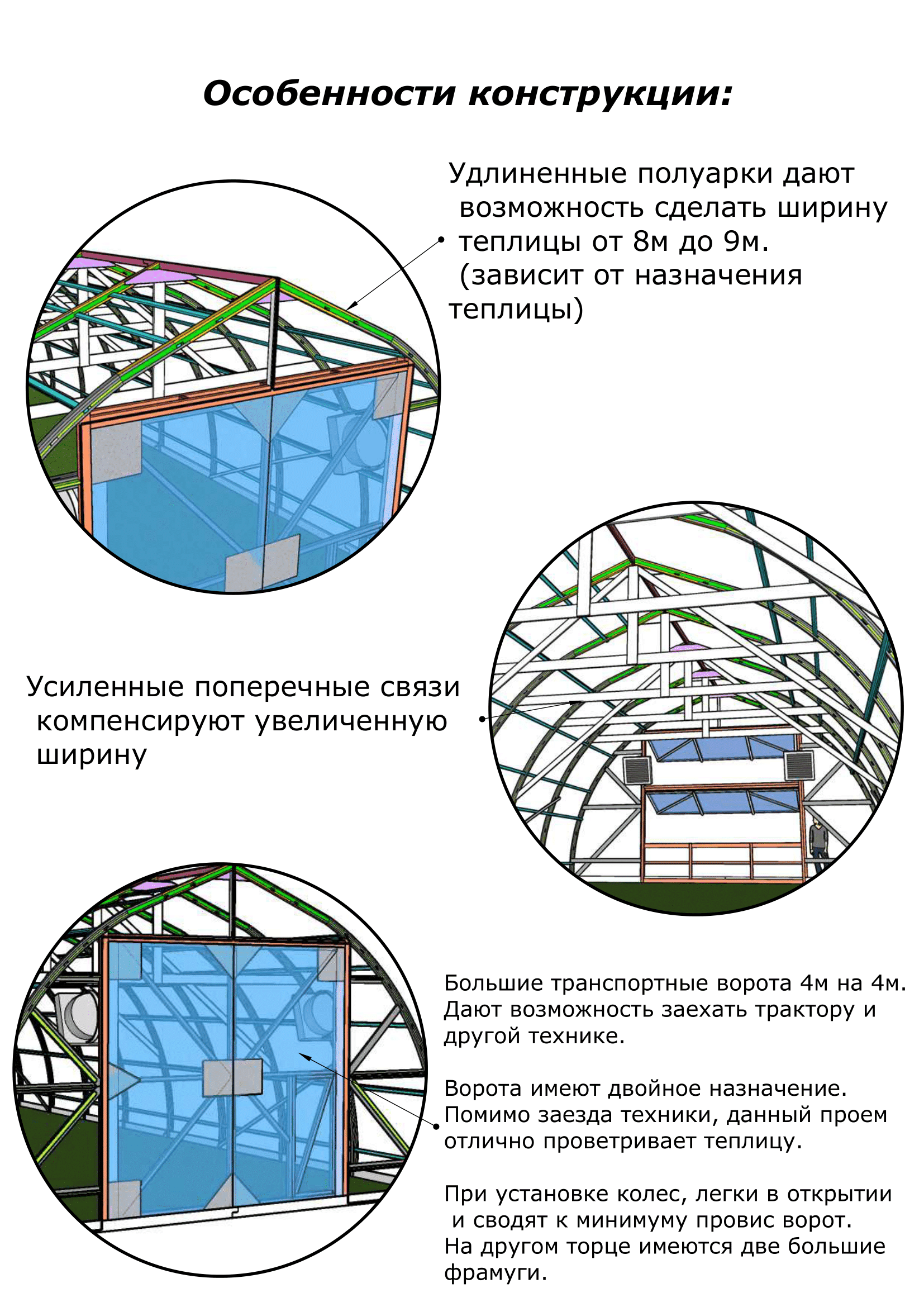 Особенности конструкции:

Удлиненные полуарки дают возможность сделать ширину теплицы от 8м до 9м. (зависит от назначения теплицы)

Усиленные поперечные связи компенсируют увеличенную ширину

Большие транспортные ворота 4м на 4м. Дают возможность заехать трактору и другой технике.

Ворота имеют двойное назначение. Помимо заезда техники, данный проем отлично проветривает теплицу.

При установке колес, легки в открытии и сводят к минимуму провис ворот. На другом торце имеются две большие фрамуги.