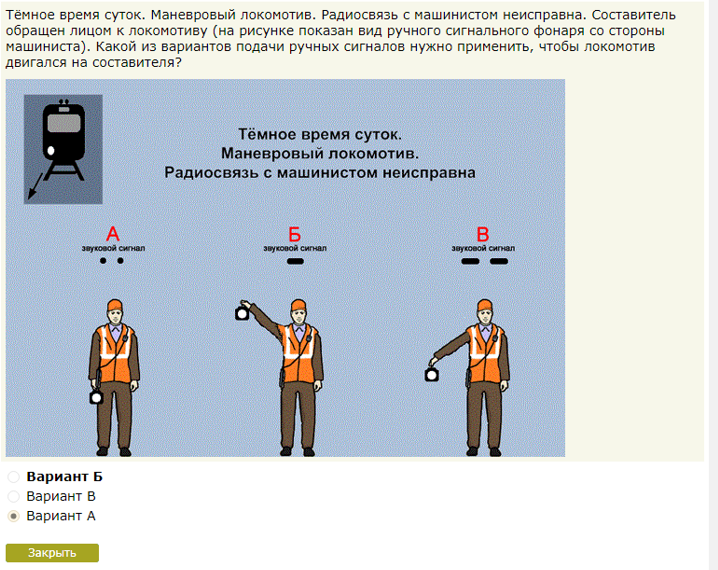 Тёмное время суток. Маневровый локомотив. Радиосвязь с машинистом неисправна. Составитель обращен лицом к локомотиву (на рисунке показан вид ручного сигнального фонаря со стороны машиниста). Какой из вариантов подачи ручных сигналов нужно применить, чтобы локомотив двигался на составителя?

Тёмное время суток.
Маневровый локомотив.
Радиосвязь с машинистом неисправна

А
звуковой сигнал

Б
звуковой сигнал

В
звуковой сигнал

Вариант Б
Вариант В
Вариант А

Закрыть