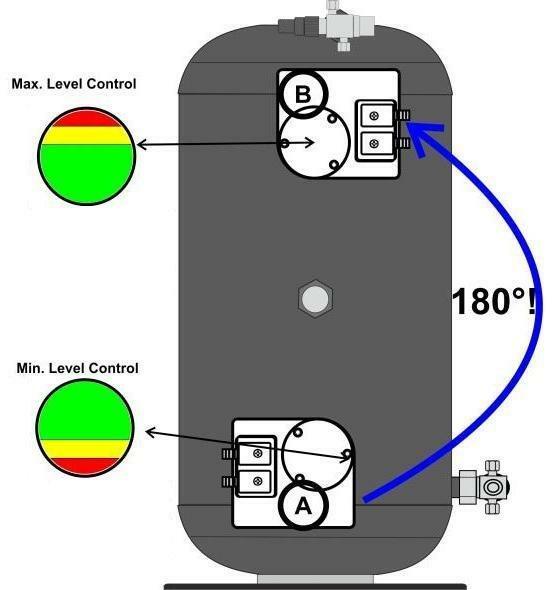 Max. Level Control

B

180°!

Min. Level Control

A