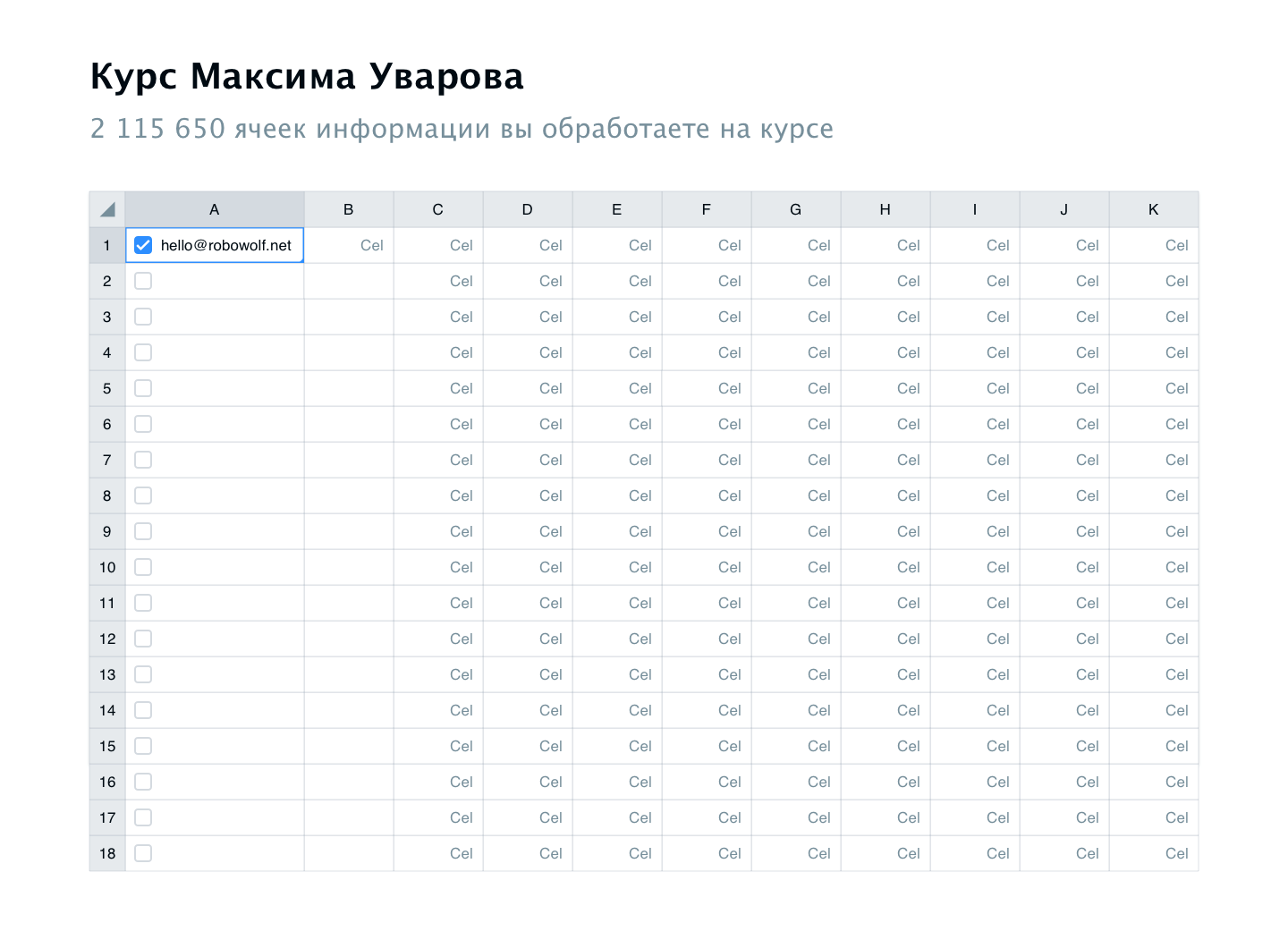 Курс Максима Уварова

2 115 650 ячеек информации вы обработаете на курсе

| | A | B | C | D | E | F | G | H | I | J | K |
|---|---|---|---|---|---|---|---|---|---|---|---|
| 1 | ☑ hello@robowolf.net | Cel | Cel | Cel | Cel | Cel | Cel | Cel | Cel | Cel | Cel |
| 2 | ☐ | | Cel | Cel | Cel | Cel | Cel | Cel | Cel | Cel | Cel |
| 3 | ☐ | | Cel | Cel | Cel | Cel | Cel | Cel | Cel | Cel | Cel |
| 4 | ☐ | | Cel | Cel | Cel | Cel | Cel | Cel | Cel | Cel | Cel |
| 5 | ☐ | | Cel | Cel | Cel | Cel | Cel | Cel | Cel | Cel | Cel |
| 6 | ☐ | | Cel | Cel | Cel | Cel | Cel | Cel | Cel | Cel | Cel |
| 7 | ☐ | | Cel | Cel | Cel | Cel | Cel | Cel | Cel | Cel | Cel |
| 8 | ☐ | | Cel | Cel | Cel | Cel | Cel | Cel | Cel | Cel | Cel |
| 9 | ☐ | | Cel | Cel | Cel | Cel | Cel | Cel | Cel | Cel | Cel |
| 10 | ☐ | | Cel | Cel | Cel | Cel | Cel | Cel | Cel | Cel | Cel |
| 11 | ☐ | | Cel | Cel | Cel | Cel | Cel | Cel | Cel | Cel | Cel |
| 12 | ☐ | | Cel | Cel | Cel | Cel | Cel | Cel | Cel | Cel | Cel |
| 13 | ☐ | | Cel | Cel | Cel | Cel | Cel | Cel | Cel | Cel | Cel |
| 14 | ☐ | | Cel | Cel | Cel | Cel | Cel | Cel | Cel | Cel | Cel |
| 15 | ☐ | | Cel | Cel | Cel | Cel | Cel | Cel | Cel | Cel | Cel |
| 16 | ☐ | | Cel | Cel | Cel | Cel | Cel | Cel | Cel | Cel | Cel |
| 17 | ☐ | | Cel | Cel | Cel | Cel | Cel | Cel | Cel | Cel | Cel |
| 18 | ☐ | | Cel | Cel | Cel | Cel | Cel | Cel | Cel | Cel | Cel |