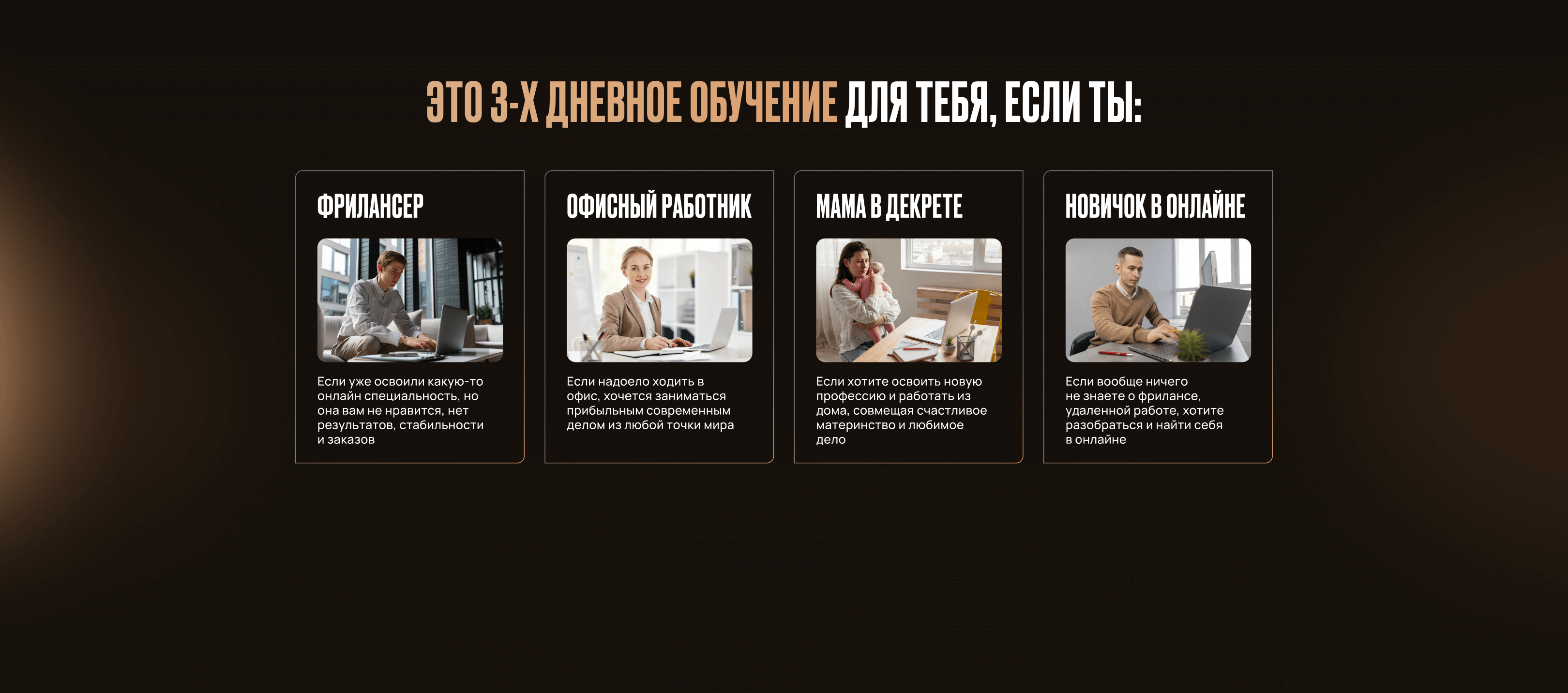 ЭТО 3-Х ДНЕВНОЕ ОБУЧЕНИЕ ДЛЯ ТЕБЯ, ЕСЛИ ТЫ:

ФРИЛАНСЕР

Если уже освоили какую-то онлайн специальность, но она вам не нравится, нет результатов, стабильности и заказов

ОФИСНЫЙ РАБОТНИК

Если надоело ходить в офис, хочется заниматься прибыльным современным делом из любой точки мира

МАМА В ДЕКРЕТЕ

Если хотите освоить новую профессию и работать из дома, совмещая счастливое материнство и любимое дело

НОВИЧОК В ОНЛАЙНЕ

Если вообще ничего не знаете о фрилансе, удаленной работе, хотите разобраться и найти себя в онлайне