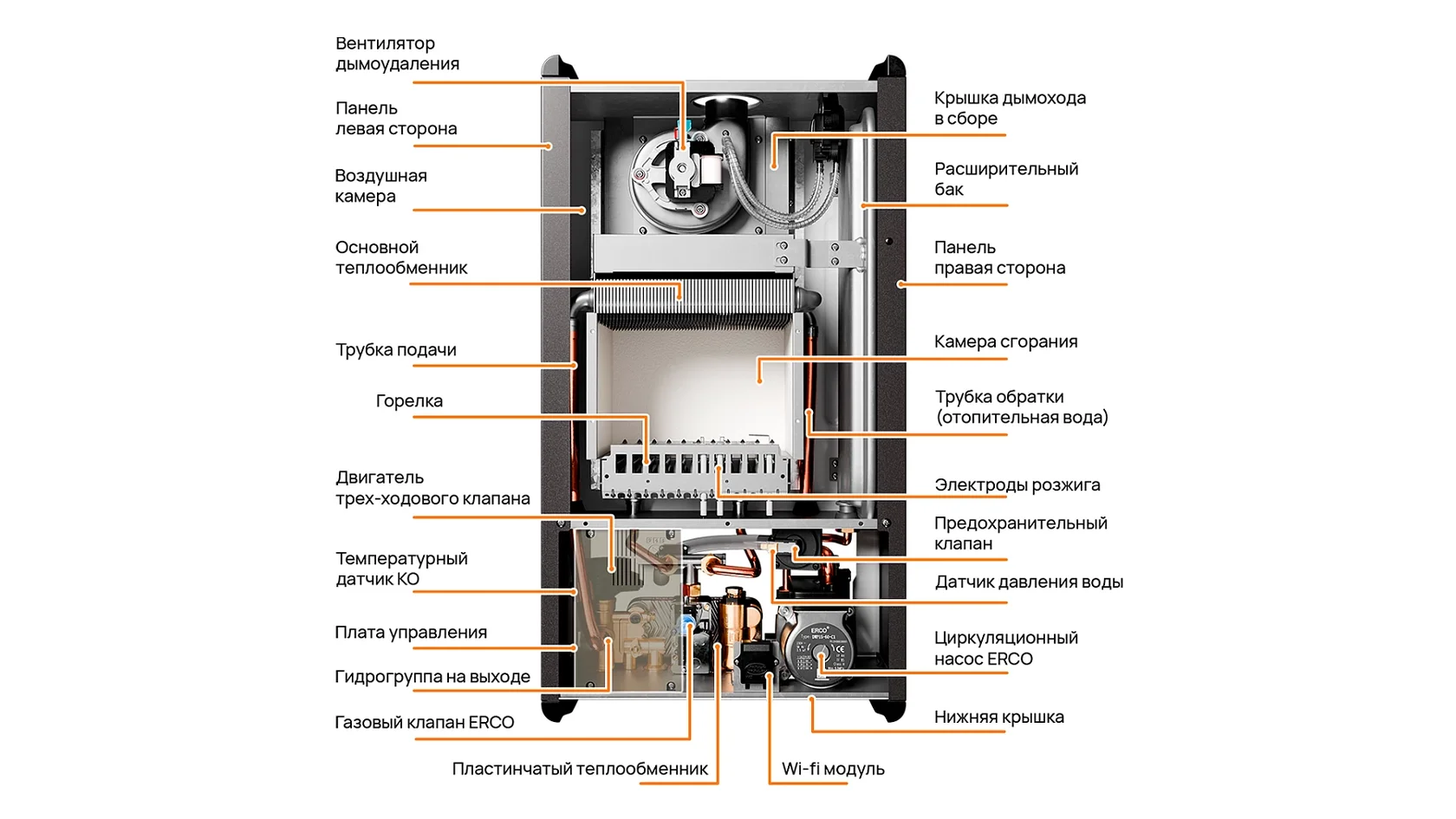 Вентилятор дымоудаления

Панель левая сторона

Воздушная камера

Основной теплообменник

Трубка подачи

Горелка

Двигатель трех-ходового клапана

Температурный датчик КО

Плата управления

Гидрогруппа на выходе

Газовый клапан ERCO

Пластинчатый теплообменник

Wi-fi модуль

Крышка дымохода в сборе

Расширительный бак

Панель правая сторона

Камера сгорания

Трубка обратки (отопительная вода)

Электроды розжига

Предохранительный клапан

Датчик давления воды

Циркуляционный насос ERCO

Нижняя крышка

ERCO