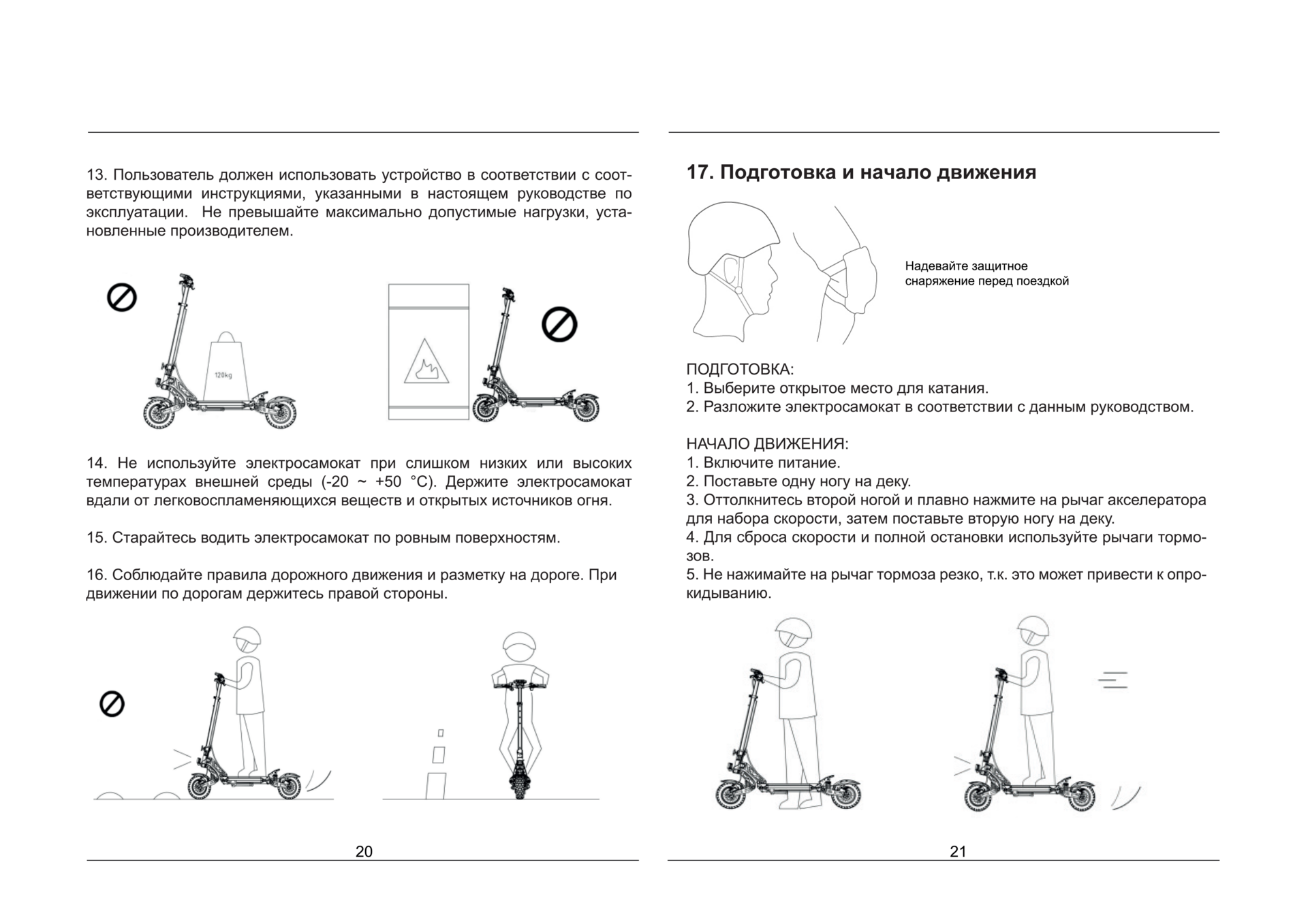 13. Пользователь должен использовать устройство в соответствии с соответствующими инструкциями, указанными в настоящем руководстве по эксплуатации. Не превышайте максимально допустимые нагрузки, установленные производителем.

120kg

14. Не используйте электросамокат при слишком низких или высоких температурах внешней среды (-20 ~ +50 °C). Держите электросамокат вдали от легковоспламеняющихся веществ и открытых источников огня.

15. Старайтесь водить электросамокат по ровным поверхностям.

16. Соблюдайте правила дорожного движения и разметку на дороге. При движении по дорогам держитесь правой стороны.

20

17. Подготовка и начало движения

Надевайте защитное снаряжение перед поездкой

ПОДГОТОВКА:
1. Выберите открытое место для катания.
2. Разложите электросамокат в соответствии с данным руководством.

НАЧАЛО ДВИЖЕНИЯ:
1. Включите питание.
2. Поставьте одну ногу на деку.
3. Оттолкнитесь второй ногой и плавно нажмите на рычаг акселератора для набора скорости, затем поставьте вторую ногу на деку.
4. Для сброса скорости и полной остановки используйте рычаги тормозов.
5. Не нажимайте на рычаг тормоза резко, т.к. это может привести к опрокидыванию.

21