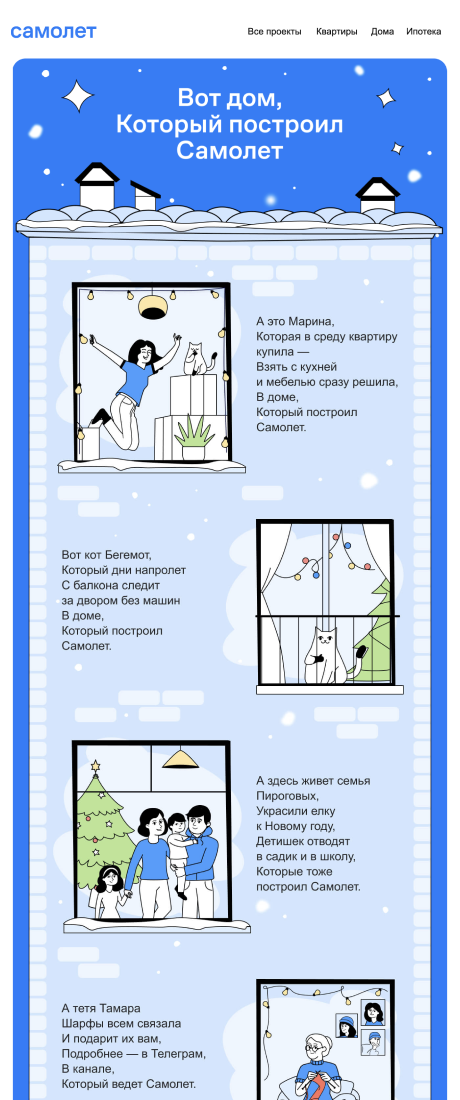 самолет

Все проекты Квартиры Дома Ипотека

Вот дом,
Который построил
Самолет

А это Марина,
Которая в среду квартиру купила —
Взять с кухней
и мебелью сразу решила,
В доме,
Который построил
Самолет.

Вот кот Бегемот,
Который дни напролет
С балкона следит
за двором без машин
В доме,
Который построил
Самолет.

А здесь живет семья
Пироговых,
Украсили елку
к Новому году,
Детишек отводят
в садик и в школу,
Которые тоже
построил Самолет.

А тетя Тамара
Шарфы всем связала
И подарит их вам,
Подробнее — в Телеграм,
В канале,
Который ведет Самолет.