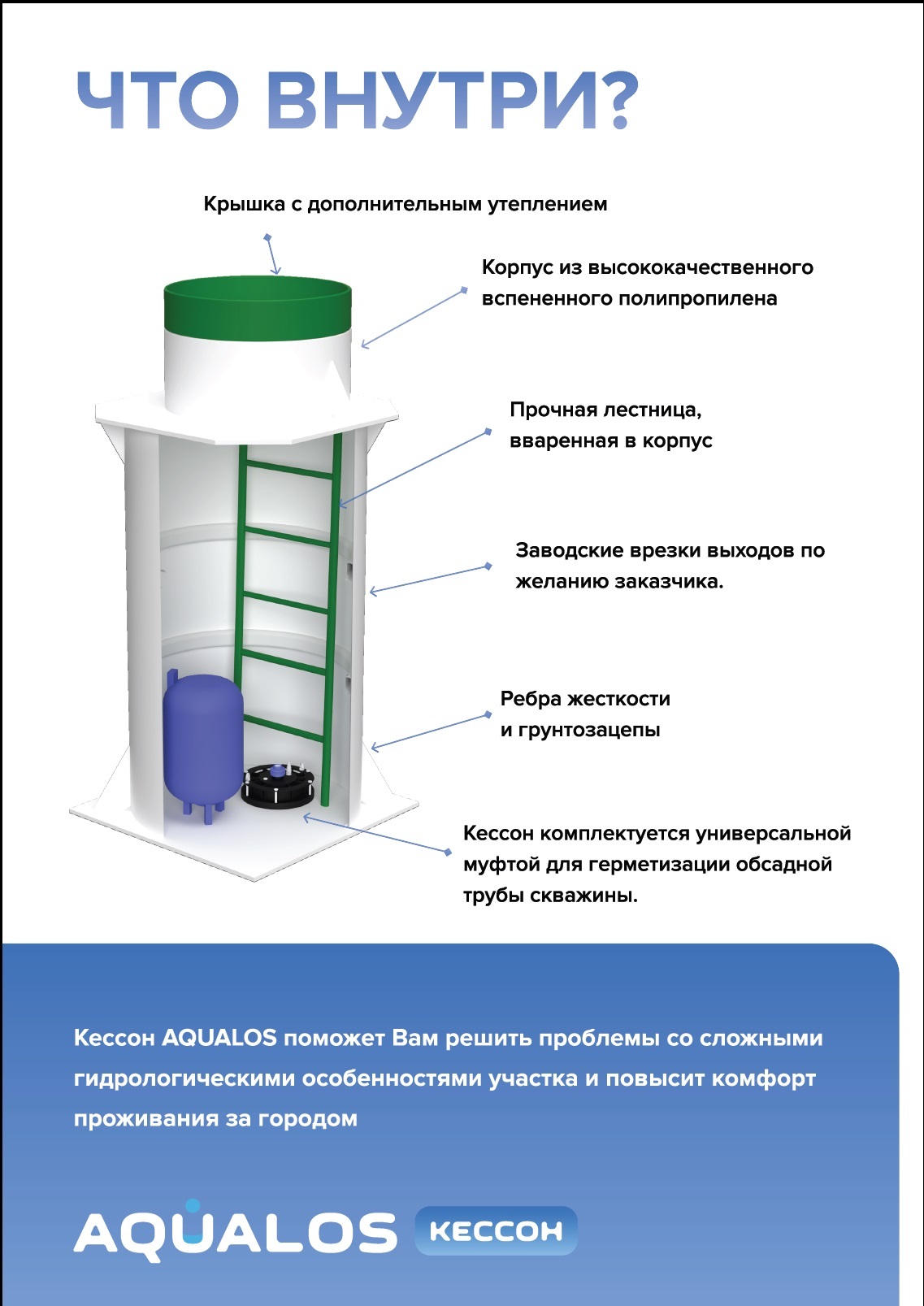 ЧТО ВНУТРИ?

Крышка с дополнительным утеплением

Корпус из высококачественного вспененного полипропилена

Прочная лестница, вваренная в корпус

Заводские врезки выходов по желанию заказчика.

Ребра жесткости и грунтозацепы

Кессон комплектуется универсальной муфтой для герметизации обсадной трубы скважины.

Кессон AQUALOS поможет Вам решить проблемы со сложными гидрологическими особенностями участка и повысит комфорт проживания за городом

AQUALOS КЕССОН