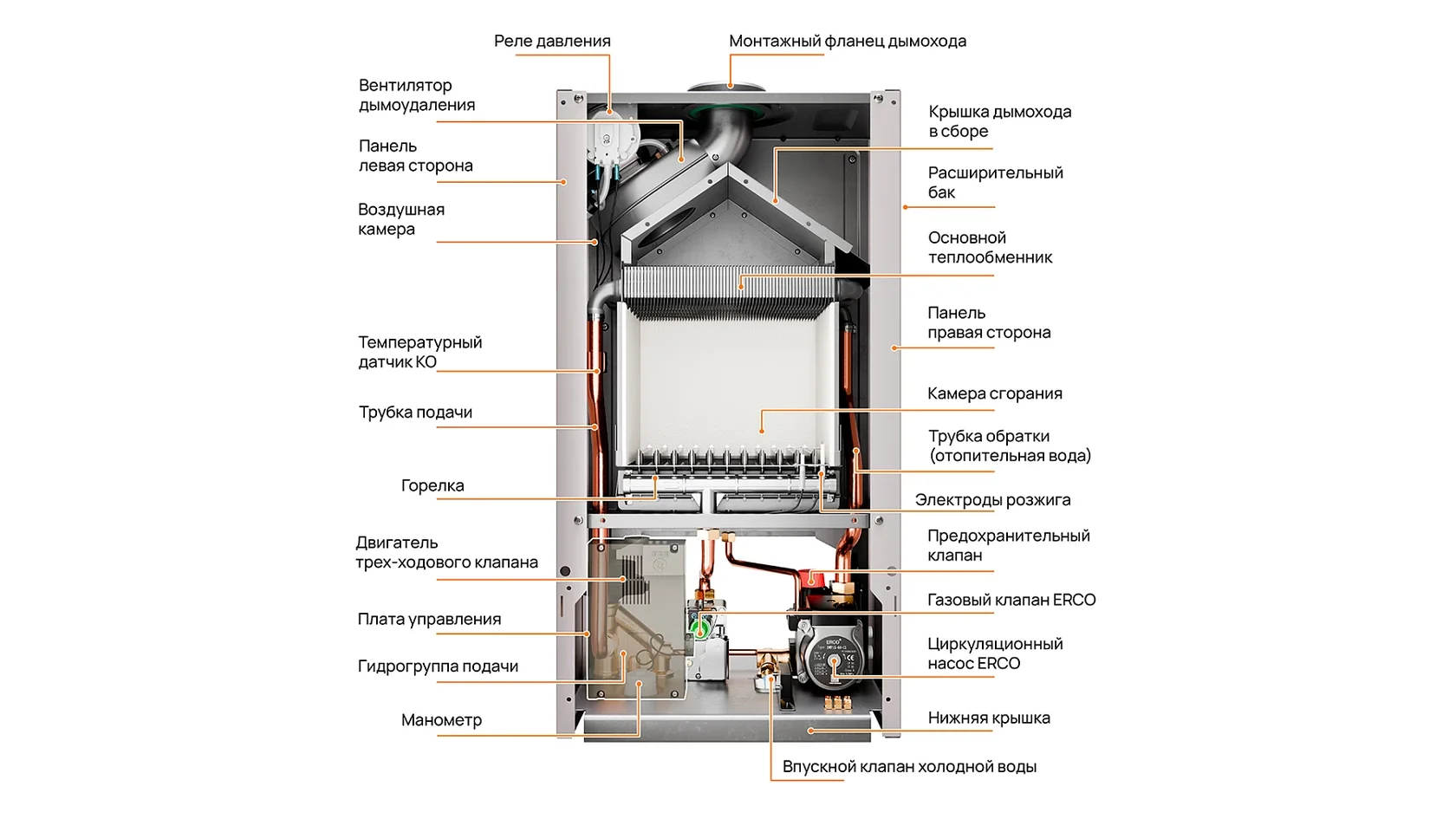 Реле давления

Монтажный фланец дымохода

Вентилятор дымоудаления

Панель левая сторона

Воздушная камера

Температурный датчик КО

Трубка подачи

Горелка

Двигатель трех-ходового клапана

Плата управления

Гидрогруппа подачи

Манометр

Крышка дымохода в сборе

Расширительный бак

Основной теплообменник

Панель правая сторона

Камера сгорания

Трубка обратки (отопительная вода)

Электроды розжига

Предохранительный клапан

Газовый клапан ERCO

Циркуляционный насос ERCO

Нижняя крышка

Впускной клапан холодной воды

ERCO