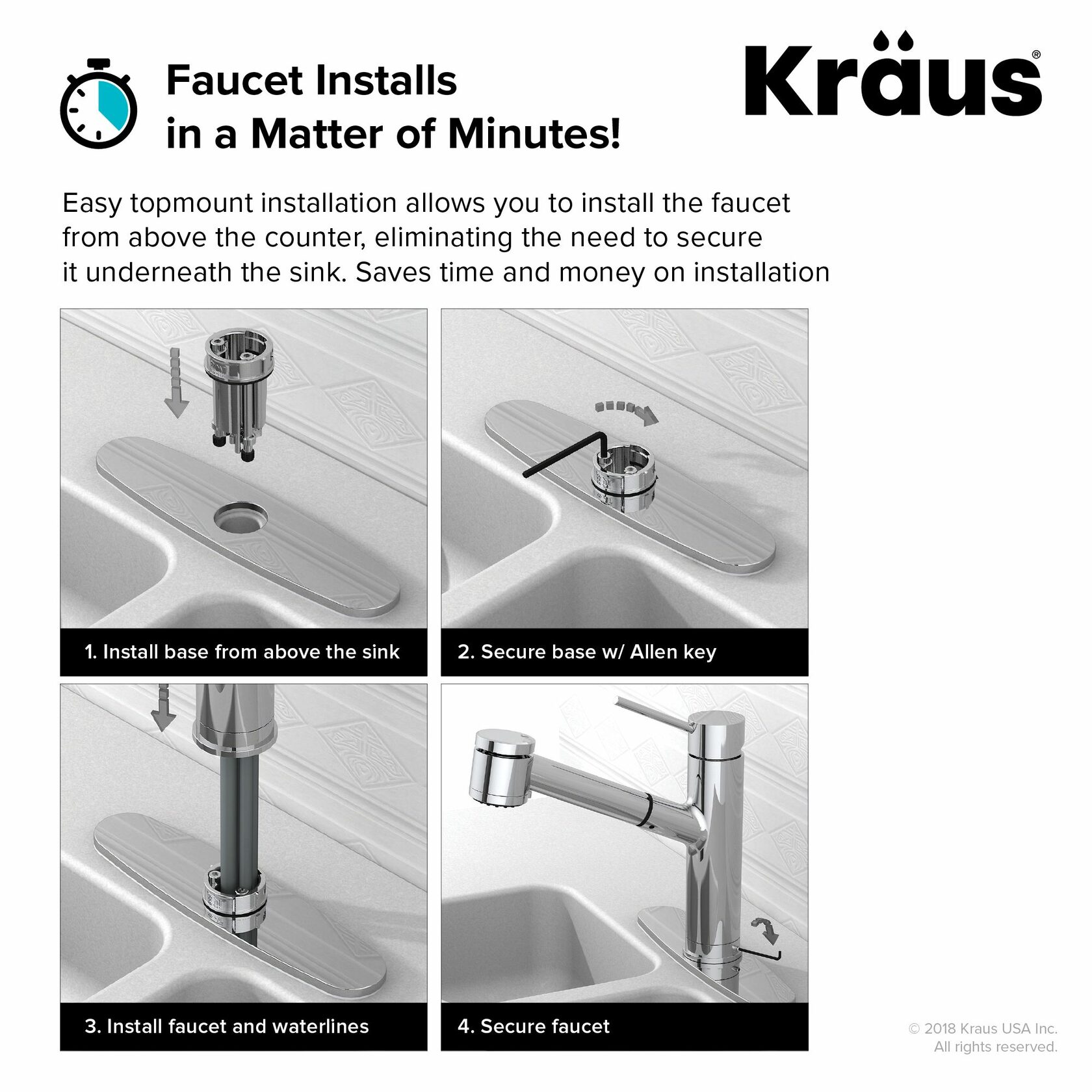 Faucet Installs in a Matter of Minutes!

Kraus®

Easy topmount installation allows you to install the faucet from above the counter, eliminating the need to secure it underneath the sink. Saves time and money on installation

1. Install base from above the sink

2. Secure base w/ Allen key

3. Install faucet and waterlines

4. Secure faucet

© 2018 Kraus USA Inc. All rights reserved.