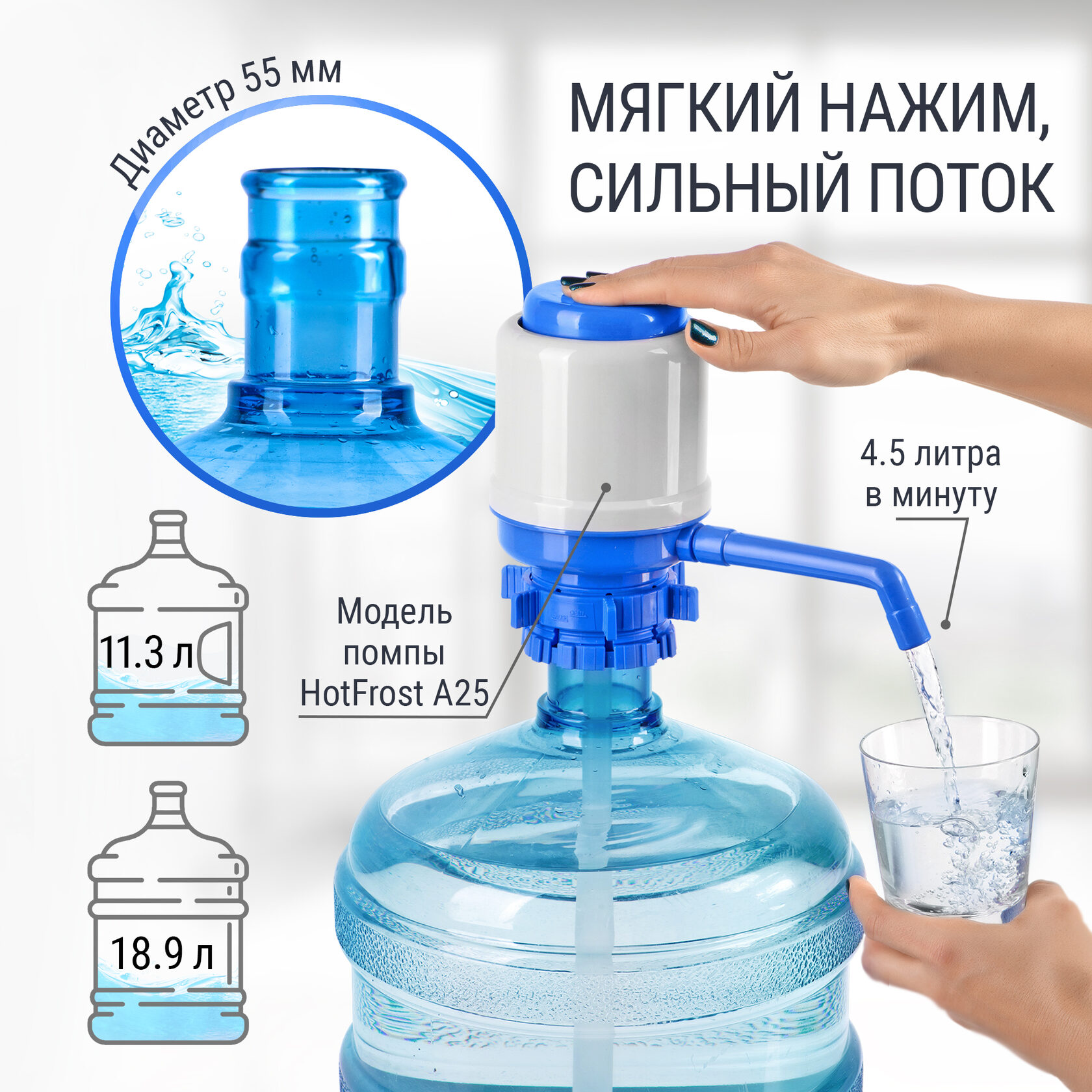 Диаметр 55 мм

МЯГКИЙ НАЖИМ, СИЛЬНЫЙ ПОТОК

4.5 литра в минуту

Модель помпы HotFrost A25

11.3 л

18.9 л