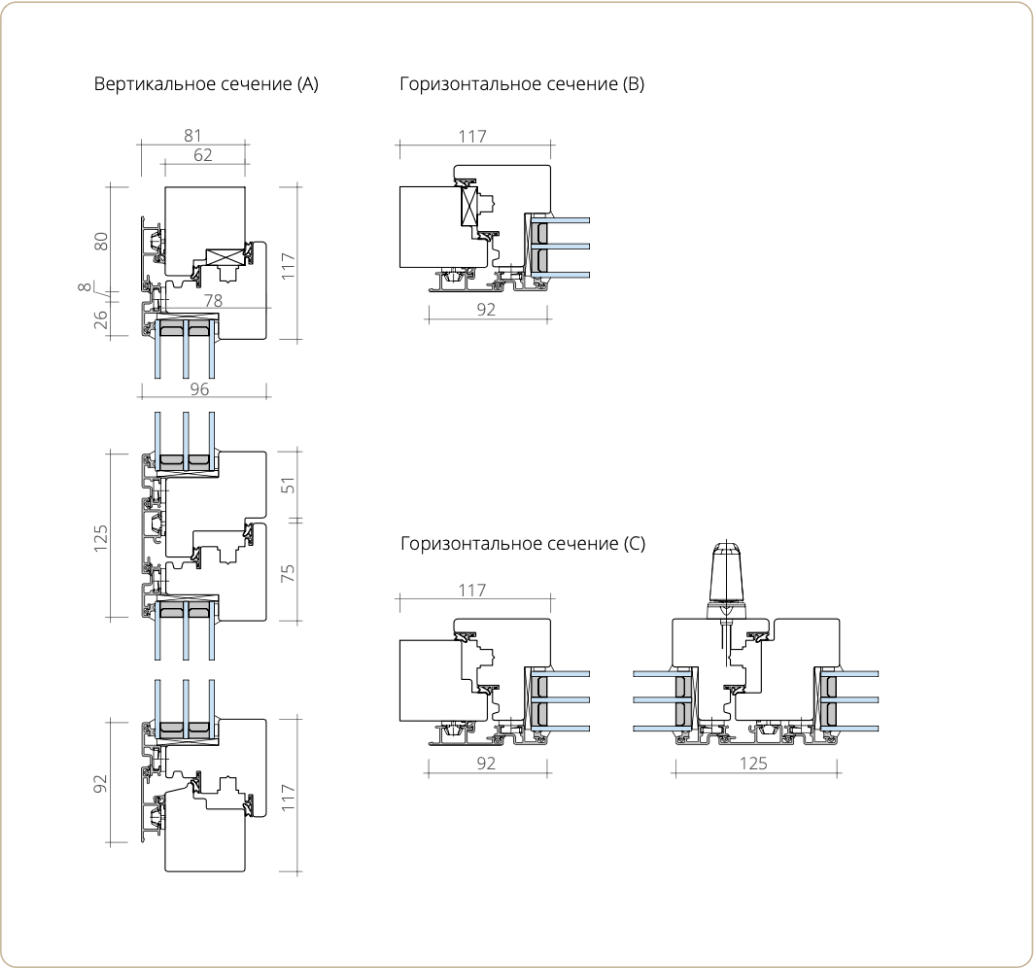 Вертикальное сечение (A)

81
62
80
8
26
78
117
96

125
51
75

92
117

Горизонтальное сечение (B)

117
92

Горизонтальное сечение (C)

117
92
125