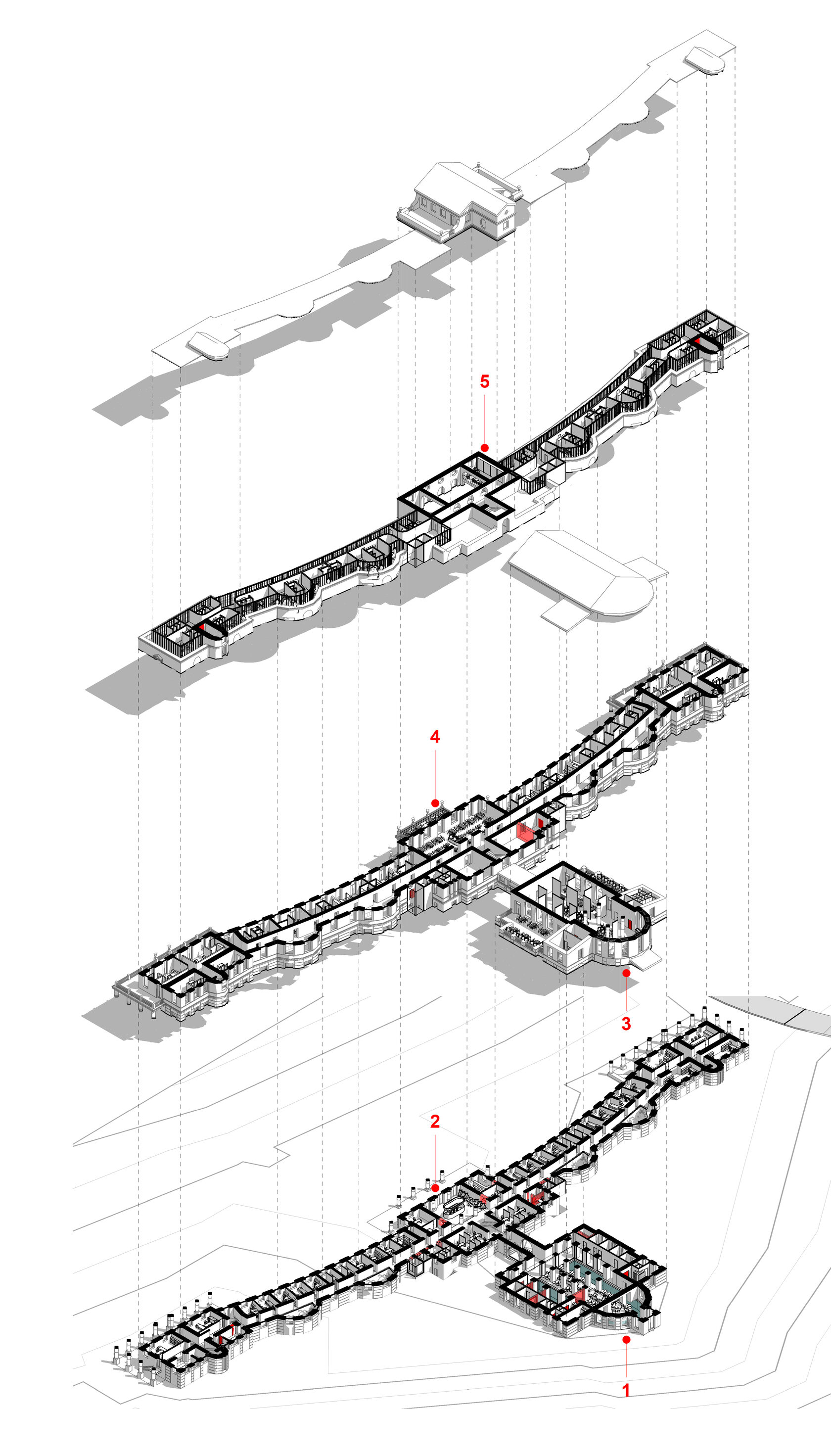 5

4

3

2

1