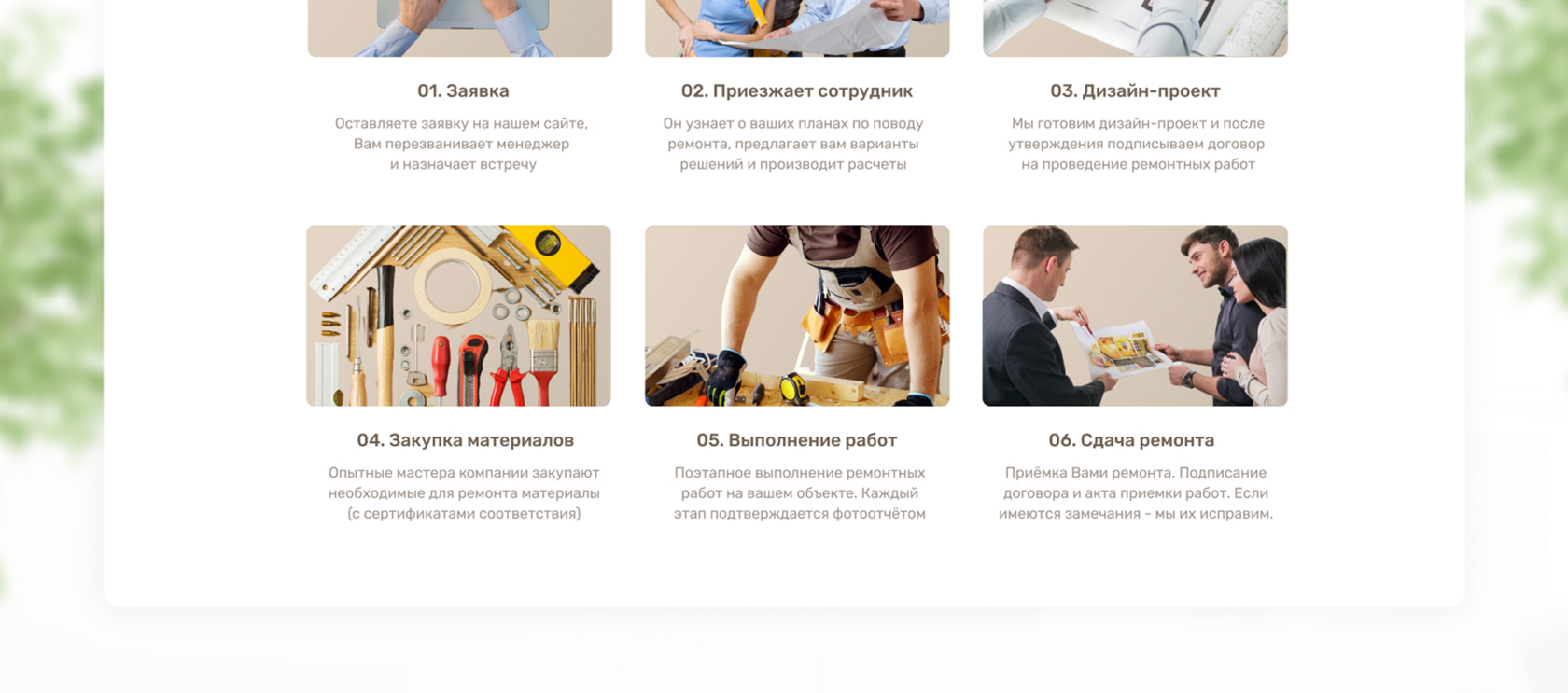 01. Заявка

Оставляете заявку на нашем сайте, Вам перезванивает менеджер и назначает встречу

02. Приезжает сотрудник

Он узнает о ваших планах по поводу ремонта, предлагает вам варианты решений и производит расчеты

03. Дизайн-проект

Мы готовим дизайн-проект и после утверждения подписываем договор на проведение ремонтных работ

04. Закупка материалов

Опытные мастера компании закупают необходимые для ремонта материалы (с сертификатами соответствия)

05. Выполнение работ

Поэтапное выполнение ремонтных работ на вашем объекте. Каждый этап подтверждается фотоотчётом

06. Сдача ремонта

Приёмка Вами ремонта. Подписание договора и акта приемки работ. Если имеются замечания - мы их исправим.