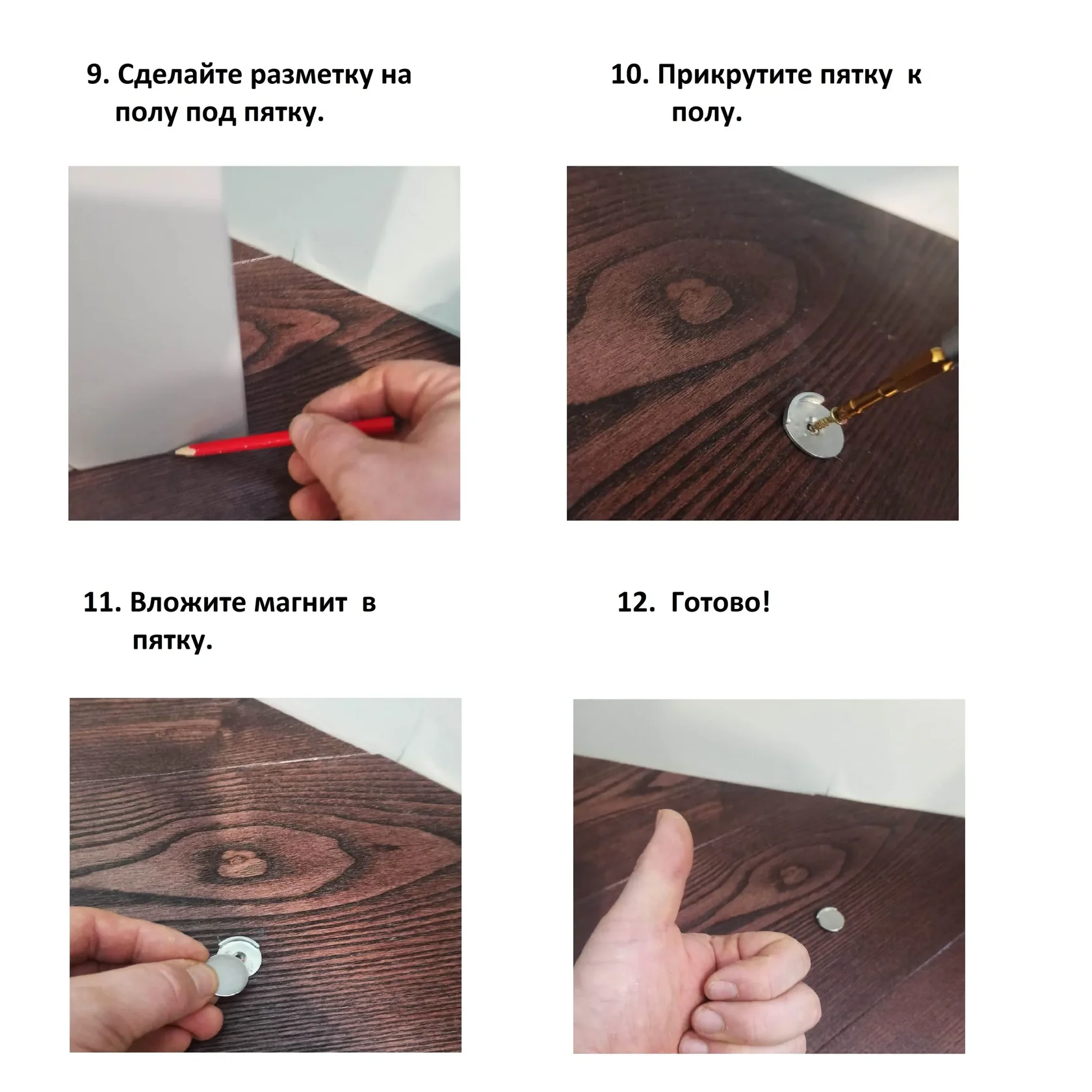 9. Сделайте разметку на полу под пятку.

10. Прикрутите пятку к полу.

11. Вложите магнит в пятку.

12. Готово!