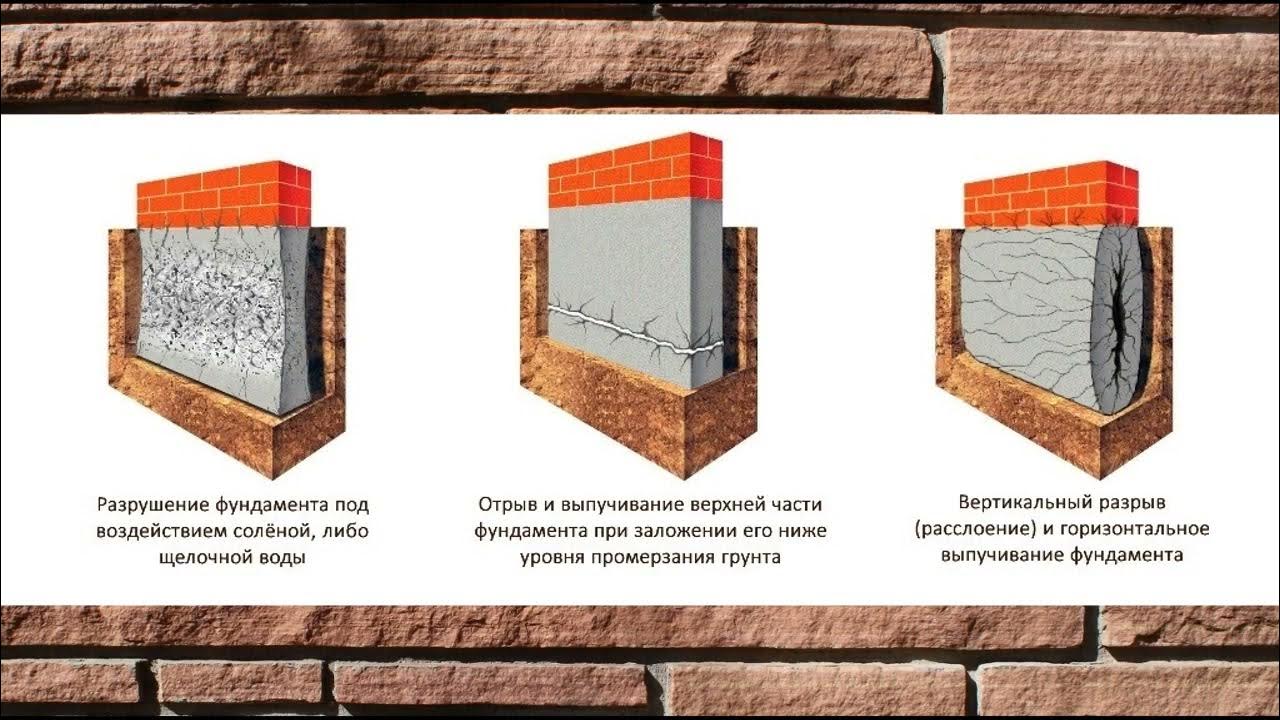 Разрушение фундамента под воздействием солёной, либо щелочной воды

Отрыв и выпучивание верхней части фундамента при заложении его ниже уровня промерзания грунта

Вертикальный разрыв (расслоение) и горизонтальное выпучивание фундамента