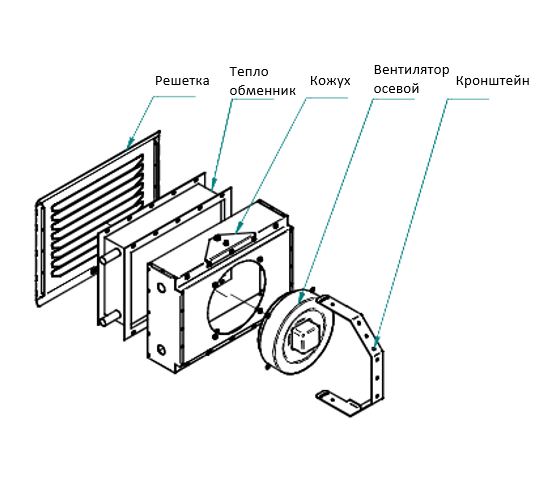 Решетка

Тепло обменник

Кожух

Вентилятор осевой

Кронштейн