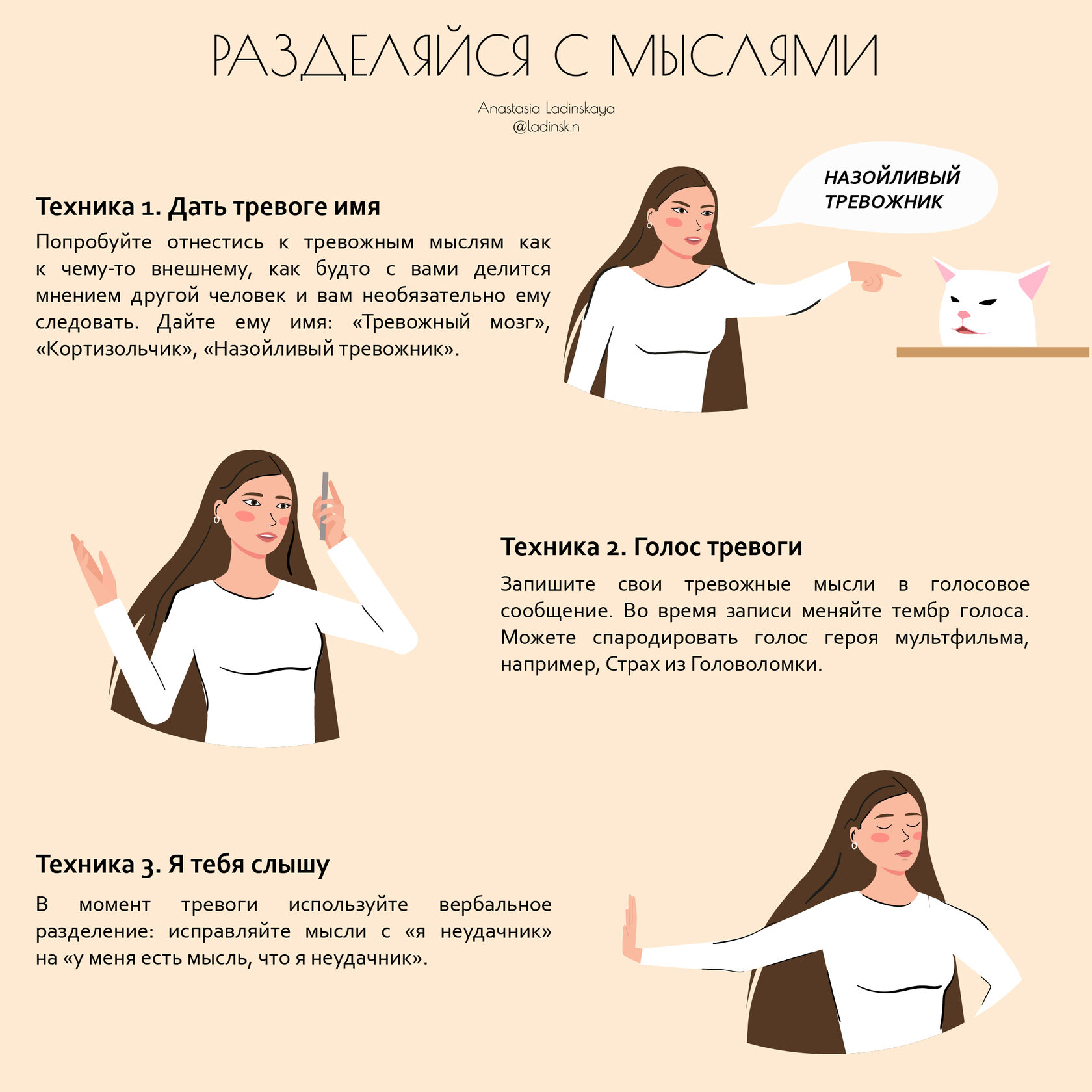 РАЗДЕЛЯЙСЯ С МЫСЛЯМИ

Anastasia Ladinskaya
@ladinsk.n

Техника 1. Дать тревоге имя

Попробуйте отнестись к тревожным мыслям как к чему-то внешнему, как будто с вами делится мнением другой человек и вам необязательно ему следовать. Дайте ему имя: «Тревожный мозг», «Кортизольчик», «Назойливый тревожник».

НАЗОЙЛИВЫЙ ТРЕВОЖНИК

Техника 2. Голос тревоги

Запишите свои тревожные мысли в голосовое сообщение. Во время записи меняйте тембр голоса. Можете спародировать голос героя мультфильма, например, Страх из Головоломки.

Техника 3. Я тебя слышу

В момент тревоги используйте вербальное разделение: исправляйте мысли с «я неудачник» на «у меня есть мысль, что я неудачник».