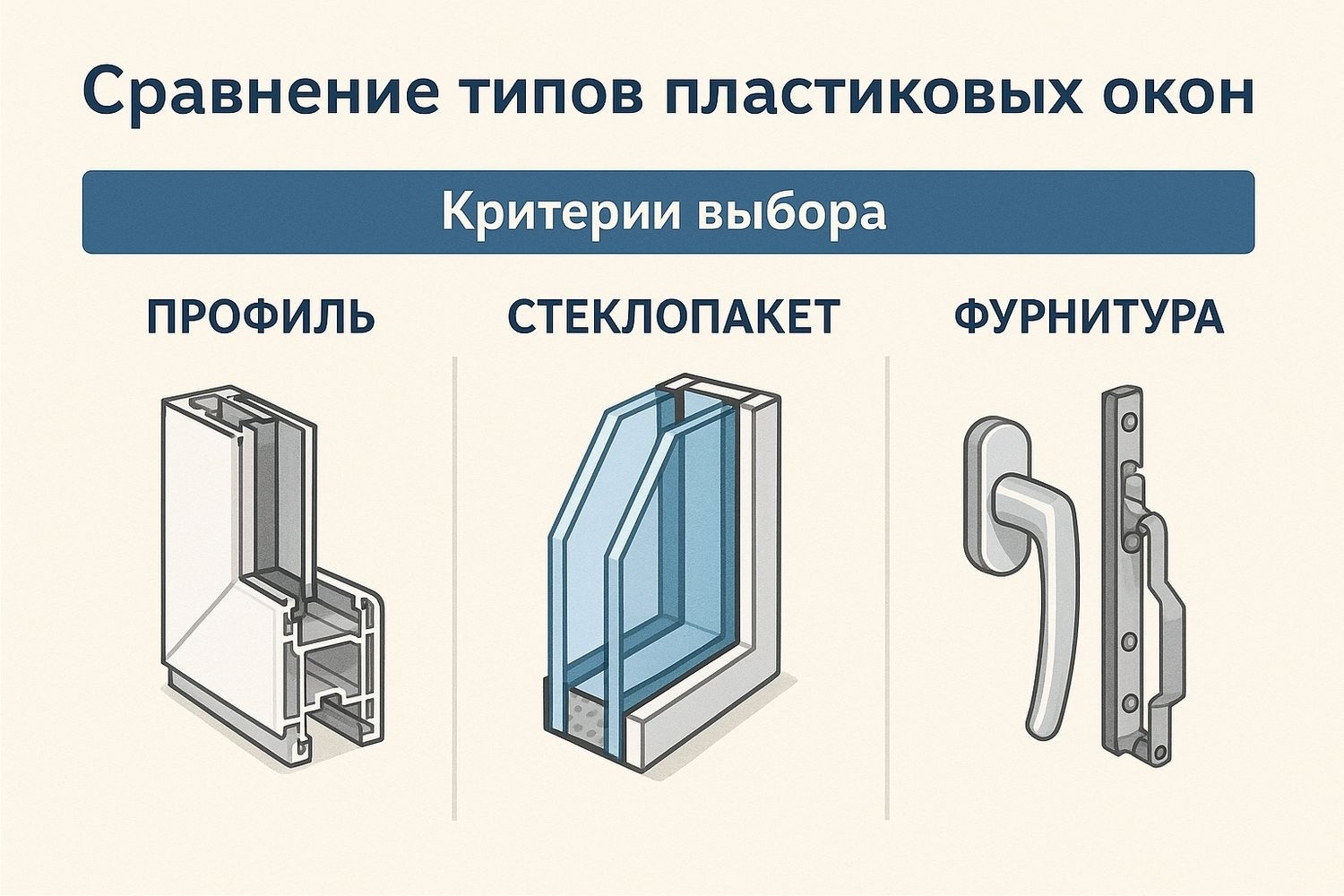 Сравнение типов пластиковых окон

Критерии выбора

ПРОФИЛЬ

СТЕКЛОПАКЕТ

ФУРНИТУРА