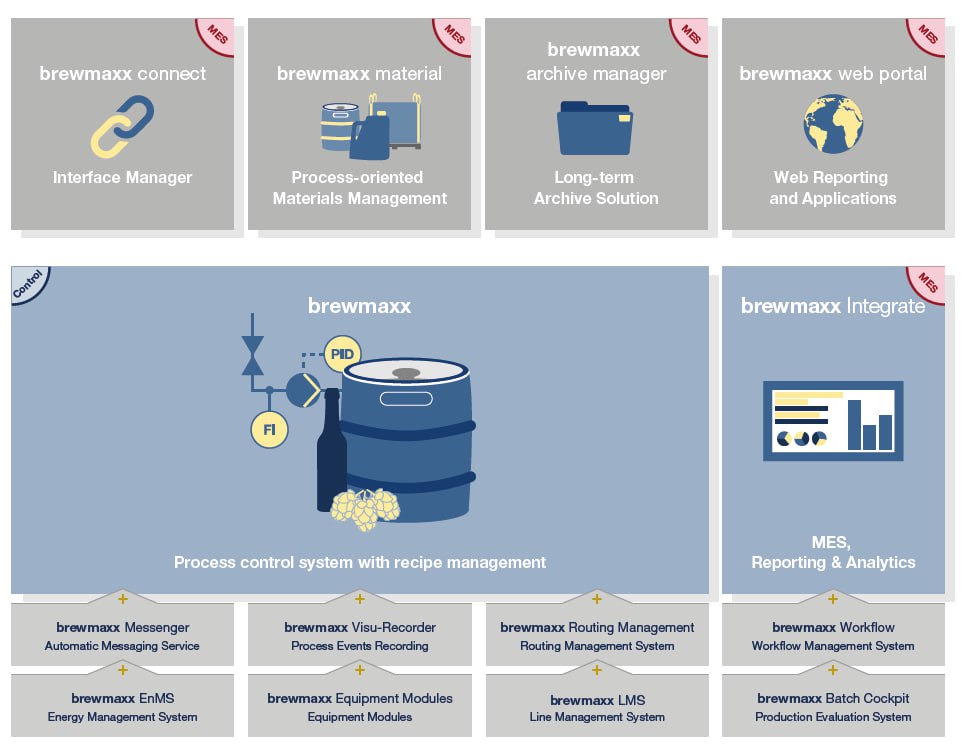 MES
brewmaxx connect
Interface Manager

MES
brewmaxx material
Process-oriented Materials Management

MES
brewmaxx archive manager
Long-term Archive Solution

MES
brewmaxx web portal
Web Reporting and Applications

Control
brewmaxx
PID
FI
Process control system with recipe management

MES
brewmaxx Integrate
MES, Reporting & Analytics

+
brewmaxx Messenger
Automatic Messaging Service

+
brewmaxx Visu-Recorder
Process Events Recording

+
brewmaxx Routing Management
Routing Management System

+
brewmaxx Workflow
Workflow Management System

+
brewmaxx EnMS
Energy Management System

+
brewmaxx Equipment Modules
Equipment Modules

+
brewmaxx LMS
Line Management System

+
brewmaxx Batch Cockpit
Production Evaluation System