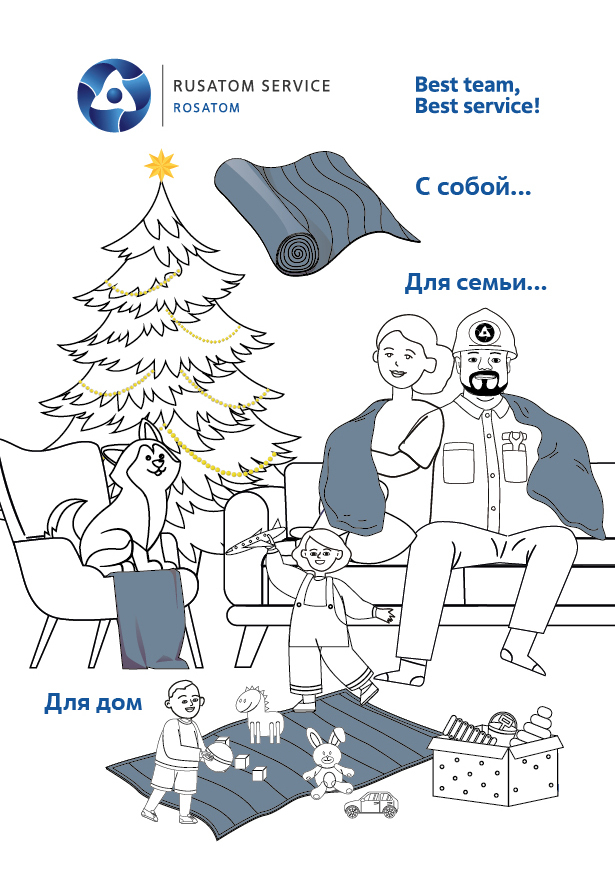 RUSATOM SERVICE
ROSATOM

Best team,
Best service!

С собой...

Для семьи...

Для дом