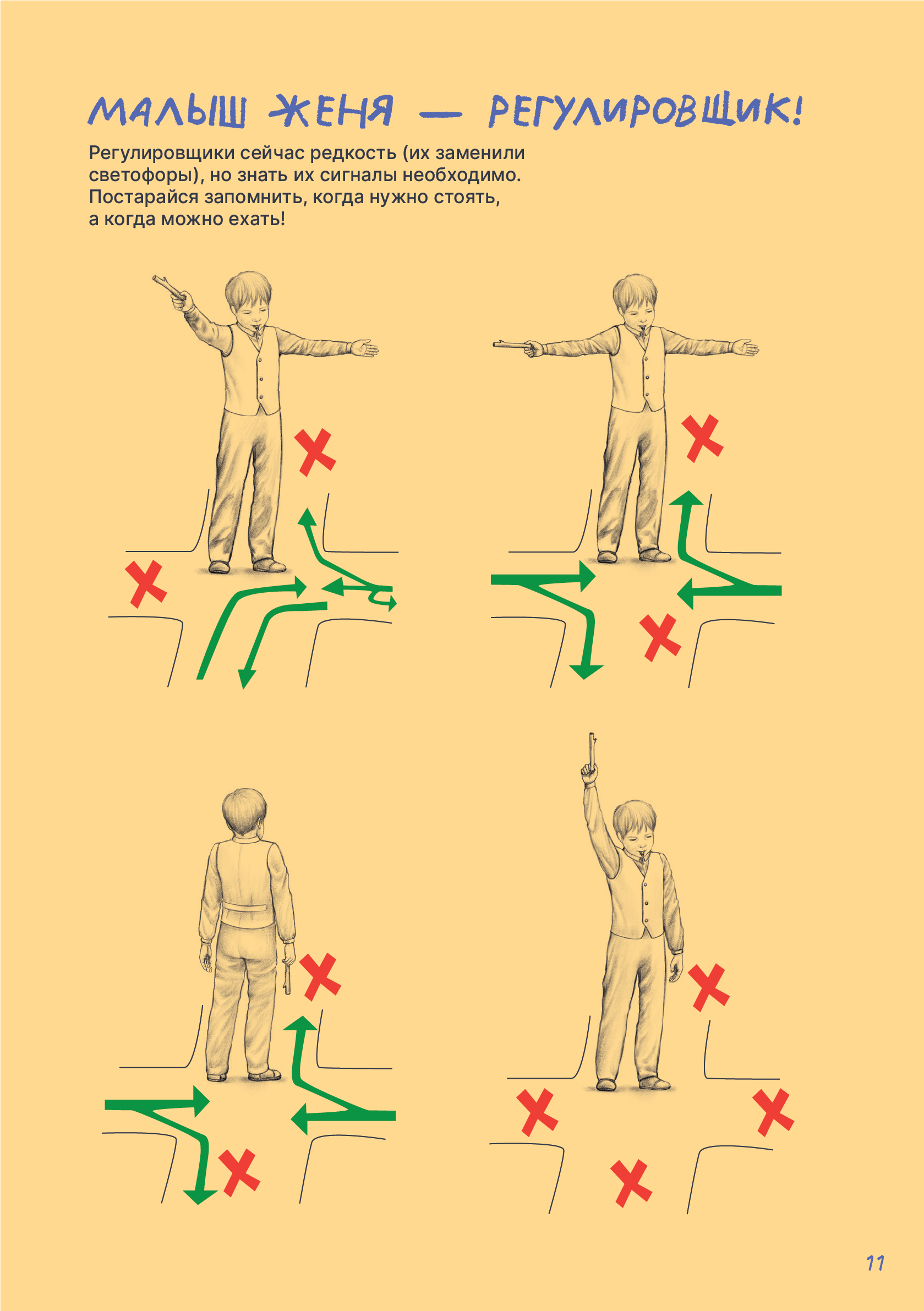 МАЛЫШ ЖЕНЯ — РЕГУЛИРОВЩИК!

Регулировщики сейчас редкость (их заменили светофоры), но знать их сигналы необходимо. Постарайся запомнить, когда нужно стоять, а когда можно ехать!

11