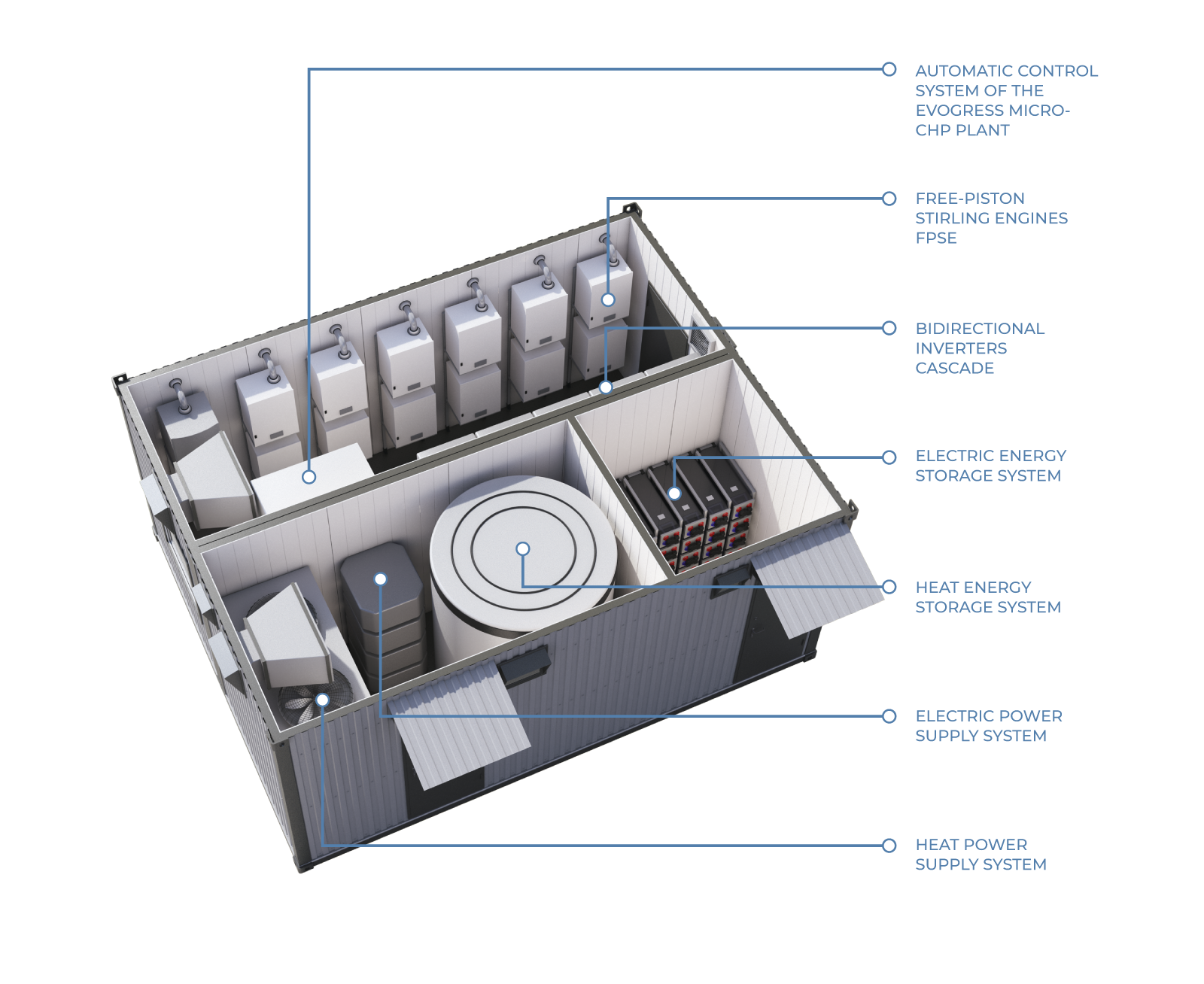 AUTOMATIC CONTROL SYSTEM OF THE EVOGRESS MICRO-CHP PLANT

FREE-PISTON STIRLING ENGINES FPSE

BIDIRECTIONAL INVERTERS CASCADE

ELECTRIC ENERGY STORAGE SYSTEM

HEAT ENERGY STORAGE SYSTEM

ELECTRIC POWER SUPPLY SYSTEM

HEAT POWER SUPPLY SYSTEM