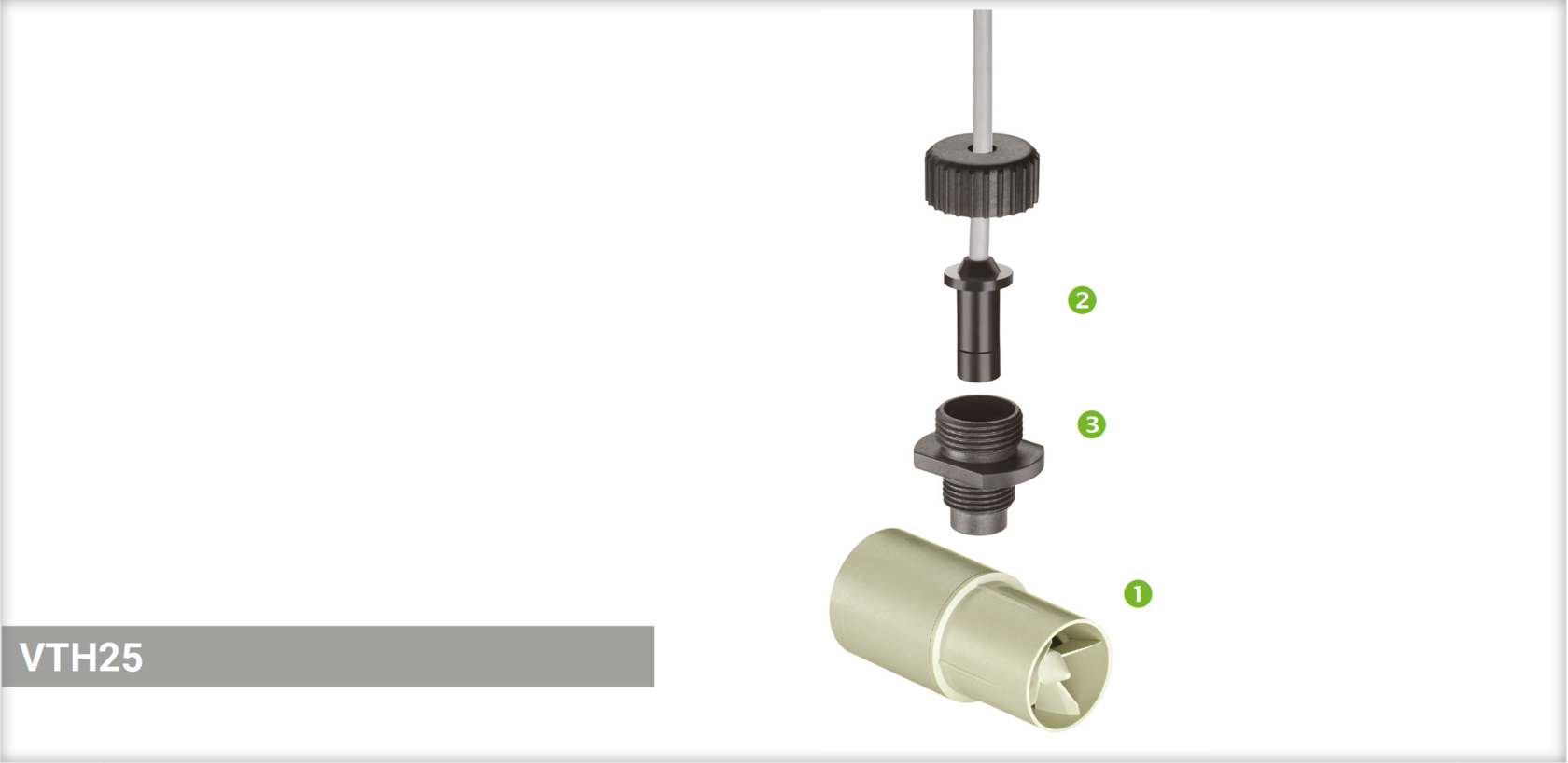 2

3

1

VTH25