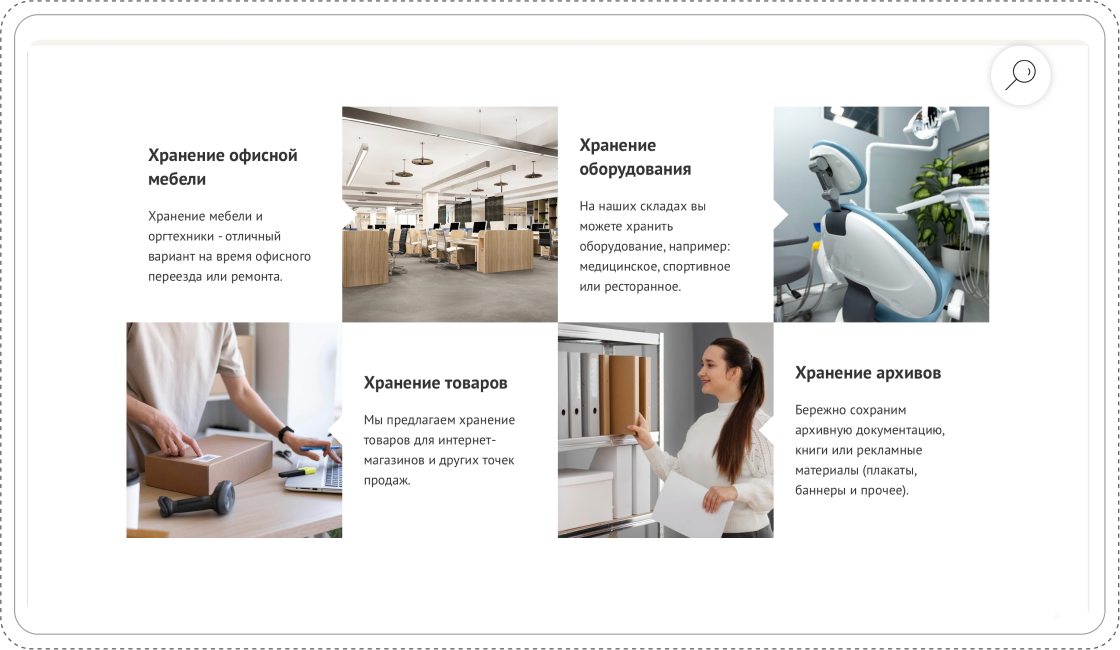 Хранение офисной мебели

Хранение мебели и оргтехники - отличный вариант на время офисного переезда или ремонта.

Хранение оборудования

На наших складах вы можете хранить оборудование, например: медицинское, спортивное или ресторанное.

Хранение товаров

Мы предлагаем хранение товаров для интернет-магазинов и других точек продаж.

Хранение архивов

Бережно сохраним архивную документацию, книги или рекламные материалы (плакаты, баннеры и прочее).