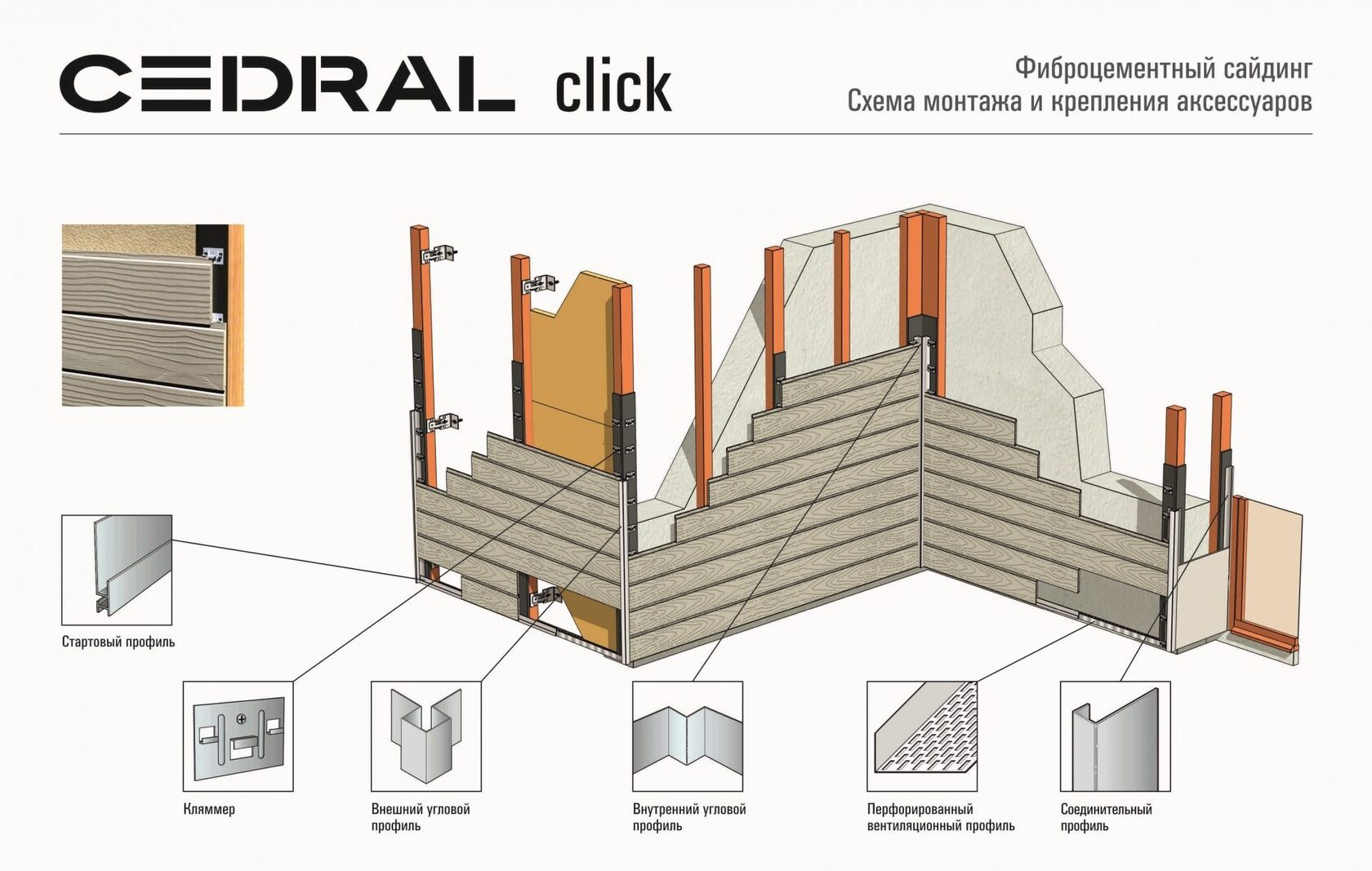 CEDRAL click

Фиброцементный сайдинг
Схема монтажа и крепления аксессуаров

Стартовый профиль

Кляммер

Внешний угловой профиль

Внутренний угловой профиль

Перфорированный вентиляционный профиль

Соединительный профиль