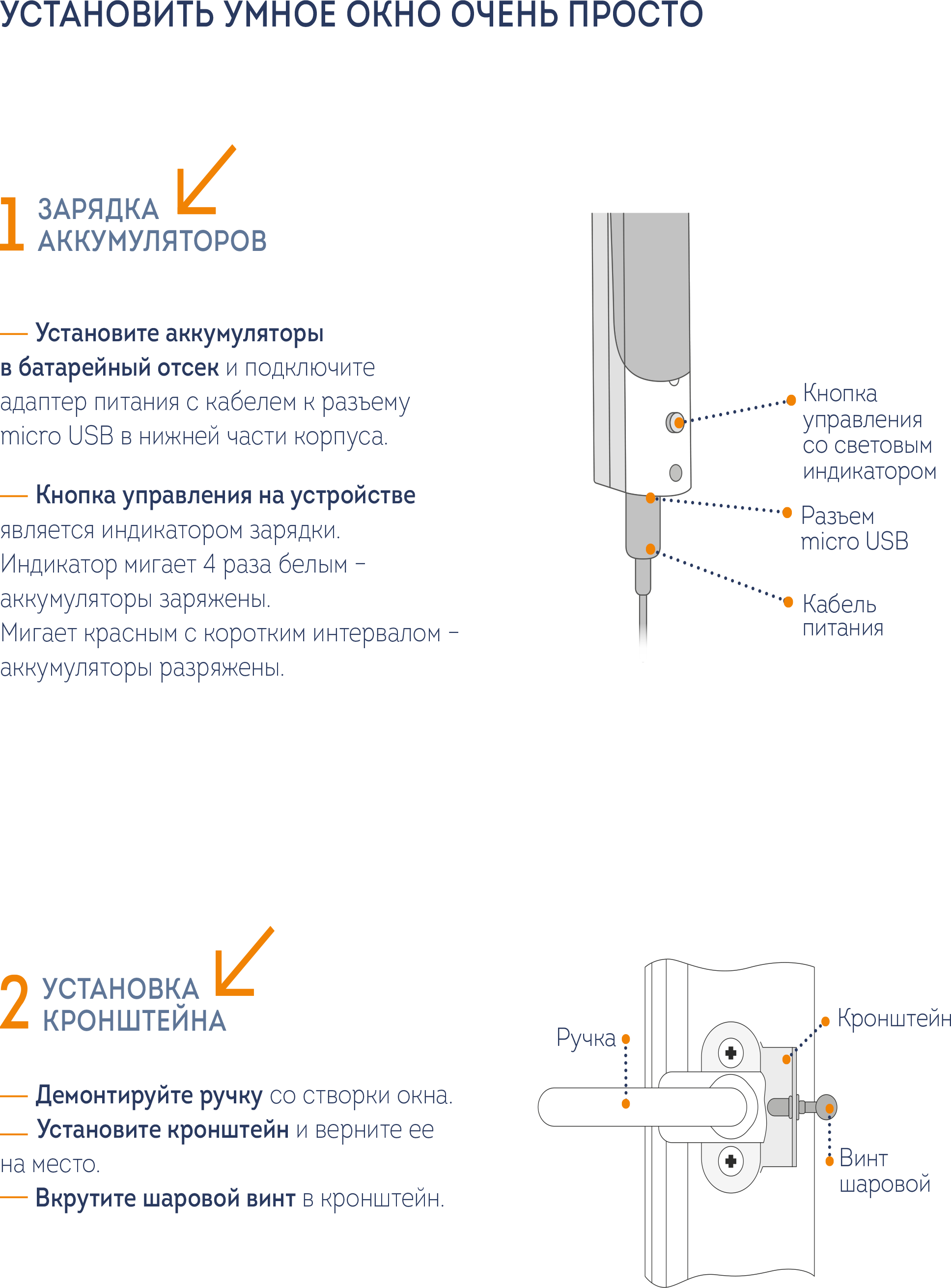 УСТАНОВИТЬ УМНОЕ ОКНО ОЧЕНЬ ПРОСТО

1 ЗАРЯДКА АККУМУЛЯТОРОВ

— Установите аккумуляторы в батарейный отсек и подключите адаптер питания с кабелем к разъему micro USB в нижней части корпуса.

— Кнопка управления на устройстве является индикатором зарядки. Индикатор мигает 4 раза белым – аккумуляторы заряжены. Мигает красным с коротким интервалом – аккумуляторы разряжены.

Кнопка управления со световым индикатором

Разъем micro USB

Кабель питания

2 УСТАНОВКА КРОНШТЕЙНА

— Демонтируйте ручку со створки окна.
— Установите кронштейн и верните ее на место.
— Вкрутите шаровой винт в кронштейн.

Ручка

Кронштейн

Винт шаровой