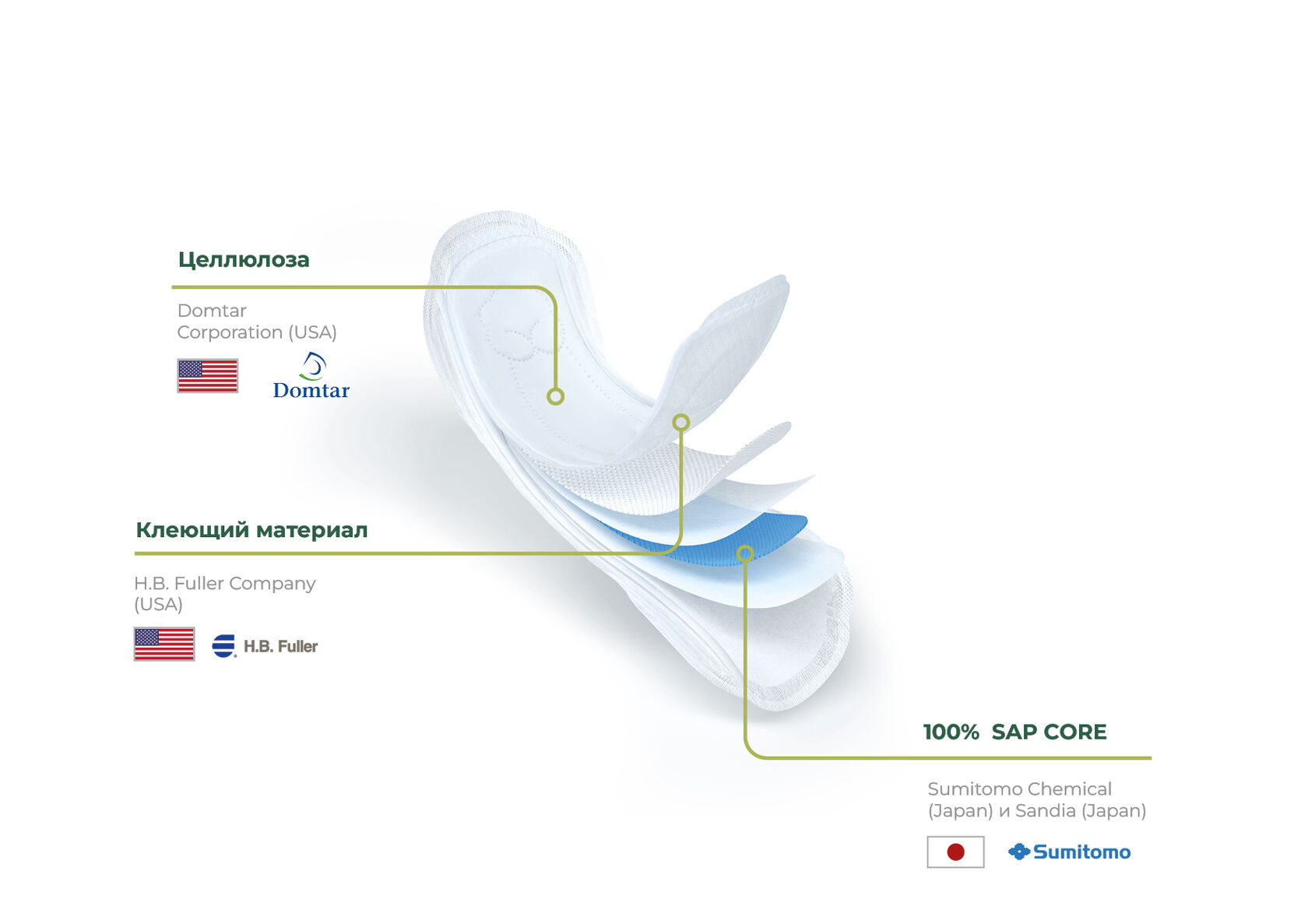 Целлюлоза

Domtar Corporation (USA)

Domtar

Клеющий материал

H.B. Fuller Company (USA)

H.B. Fuller

100% SAP CORE

Sumitomo Chemical (Japan) и Sandia (Japan)

Sumitomo