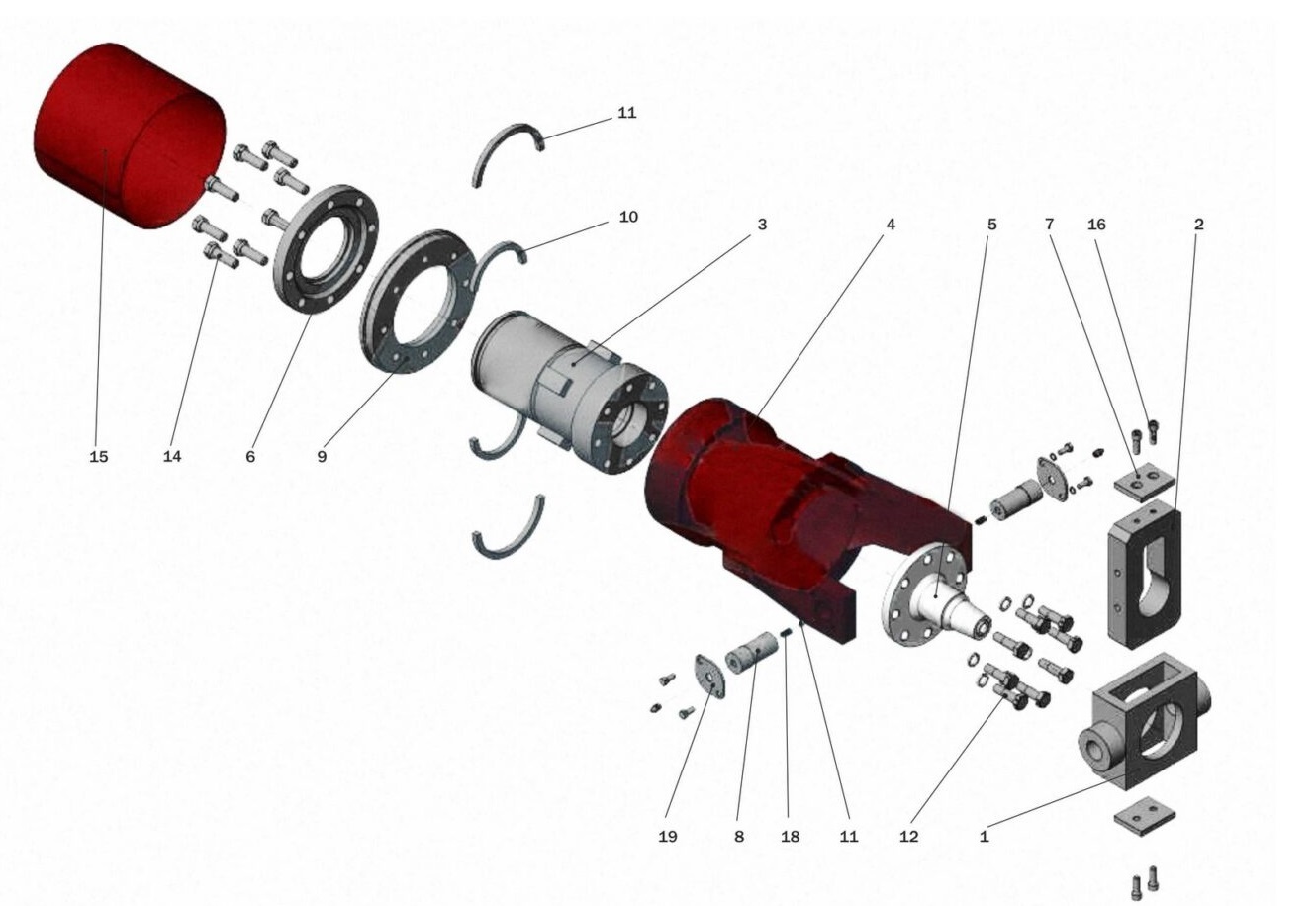 11
10
3
4
5
7
16
2
15
14
6
9
19
8
18
11
12
1