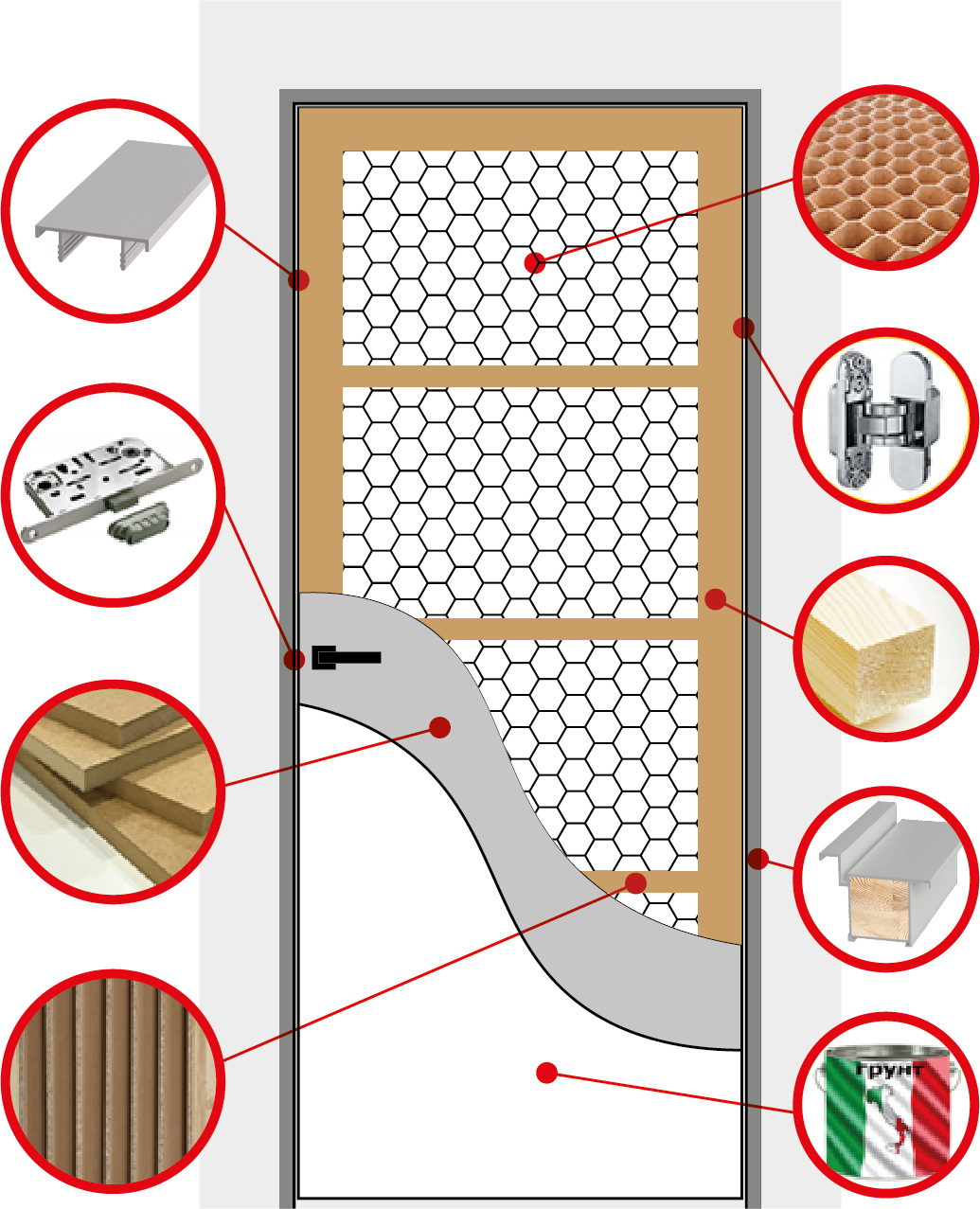 грунт