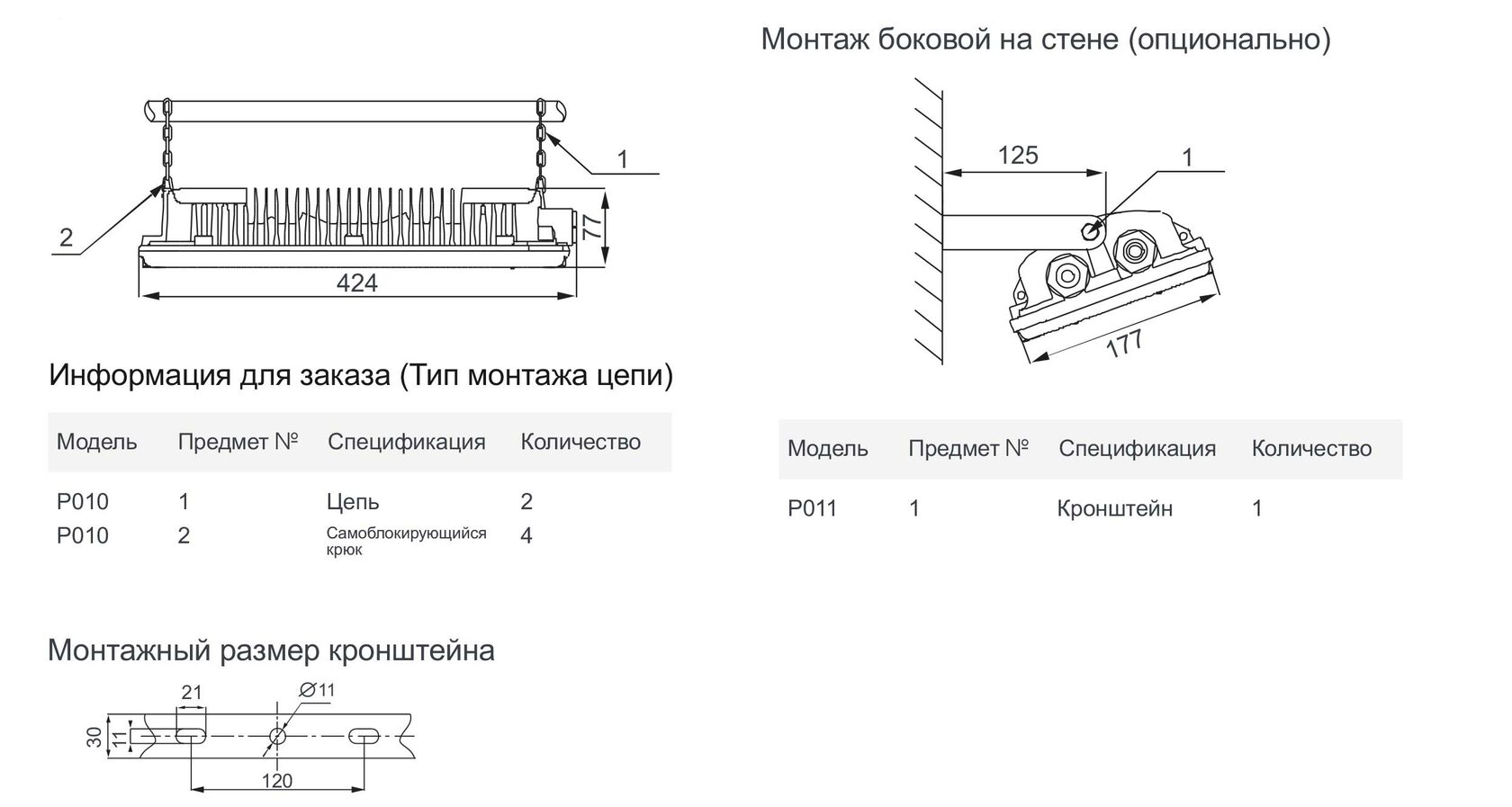 1

2

77

424

Информация для заказа (Тип монтажа цепи)

| Модель | Предмет № | Спецификация | Количество |
|---|---|---|---|
| P010 | 1 | Цепь | 2 |
| P010 | 2 | Самоблокирующийся крюк | 4 |

Монтажный размер кронштейна

21

$\varnothing 11$

30

11

120

Монтаж боковой на стене (опционально)

125

1

177

| Модель | Предмет № | Спецификация | Количество |
|---|---|---|---|
| P011 | 1 | Кронштейн | 1 |