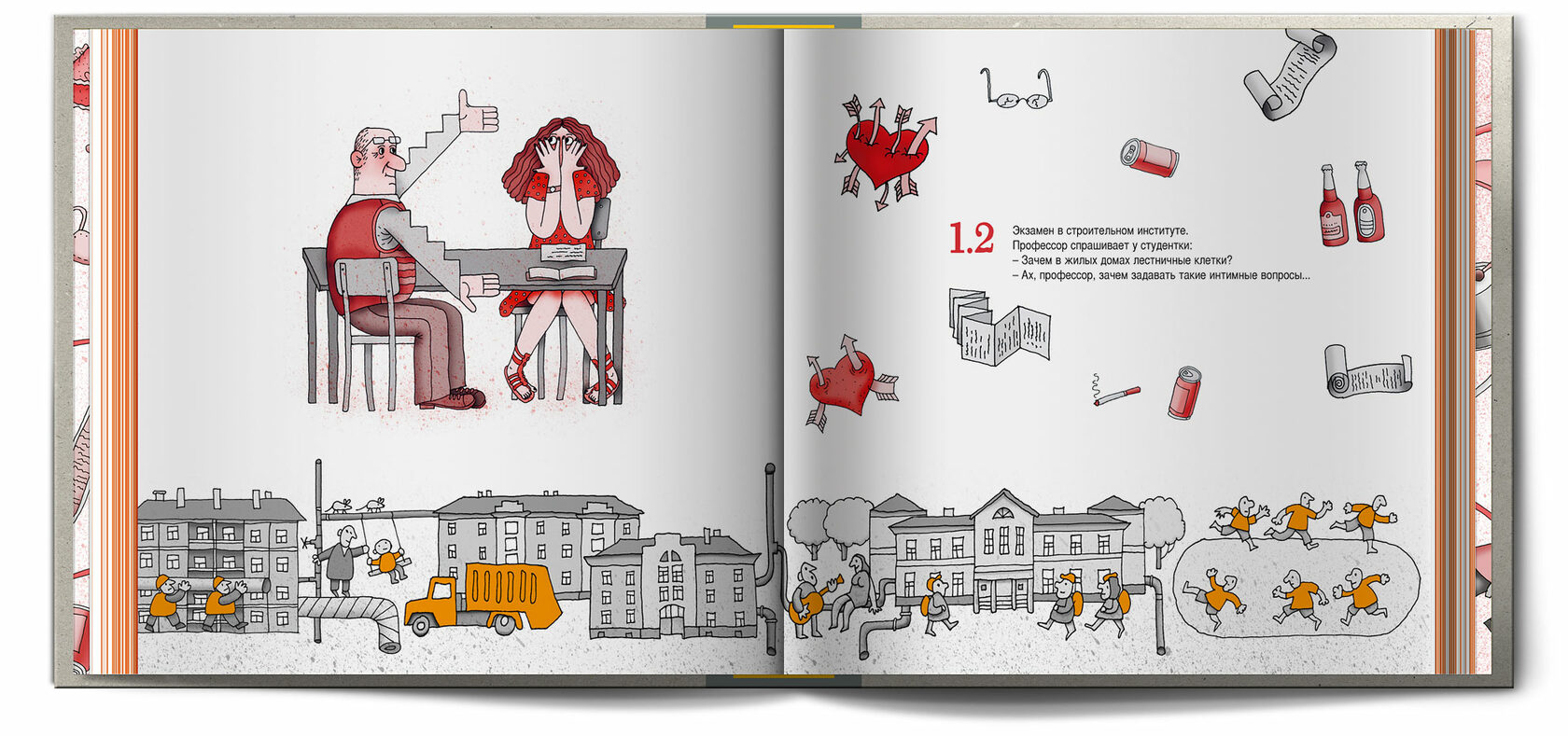 1.2

Экзамен в строительном институте.
Профессор спрашивает у студентки:
– Зачем в жилых домах лестничные клетки?
– Ах, профессор, зачем задавать такие интимные вопросы...