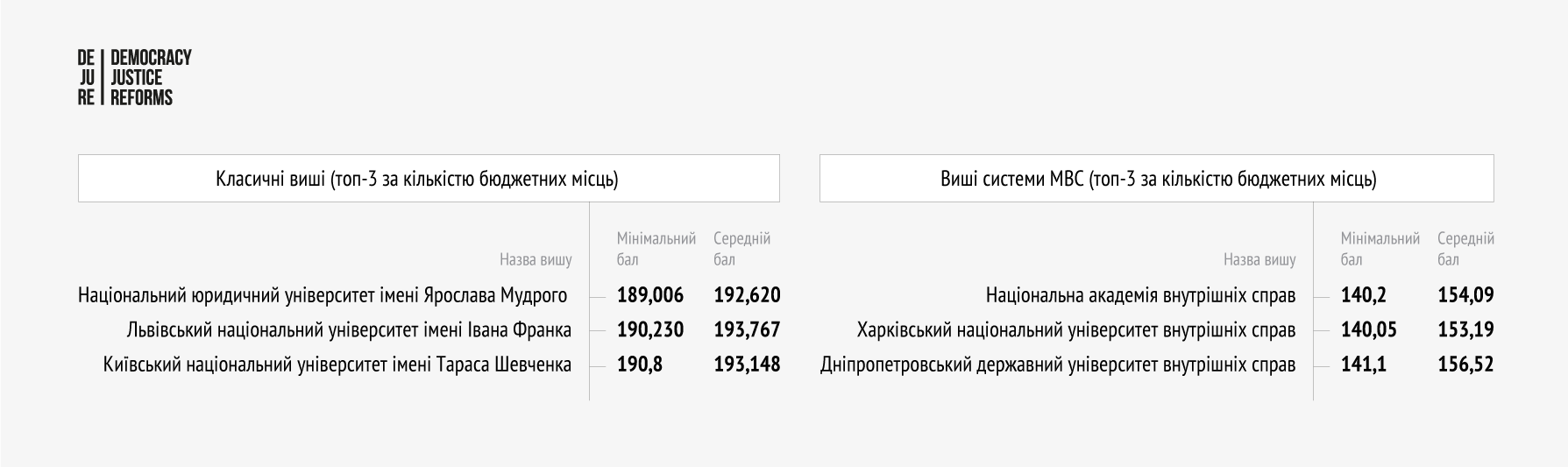 DE JU RE | DEMOCRACY JUSTICE REFORMS

Класичні виші (топ-3 за кількістю бюджетних місць)

| Назва вишу | Мінімальний бал | Середній бал |
|---|---|---|
| Національний юридичний університет імені Ярослава Мудрого | 189,006 | 192,620 |
| Львівський національний університет імені Івана Франка | 190,230 | 193,767 |
| Київський національний університет імені Тараса Шевченка | 190,8 | 193,148 |

Виші системи МВС (топ-3 за кількістю бюджетних місць)

| Назва вишу | Мінімальний бал | Середній бал |
|---|---|---|
| Національна академія внутрішніх справ | 140,2 | 154,09 |
| Харківський національний університет внутрішніх справ | 140,05 | 153,19 |
| Дніпропетровський державний університет внутрішніх справ | 141,1 | 156,52 |